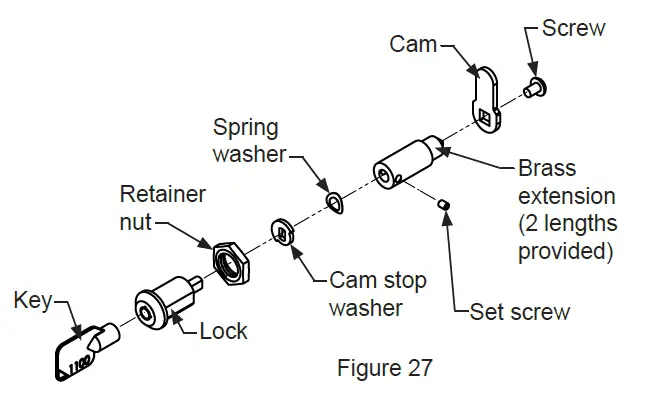 Cam
Screw
Spring washer
Brass extension (2 lengths provided)
Retainer nut
Cam stop washer
Set screw
Key
Lock
1100
Figure 27