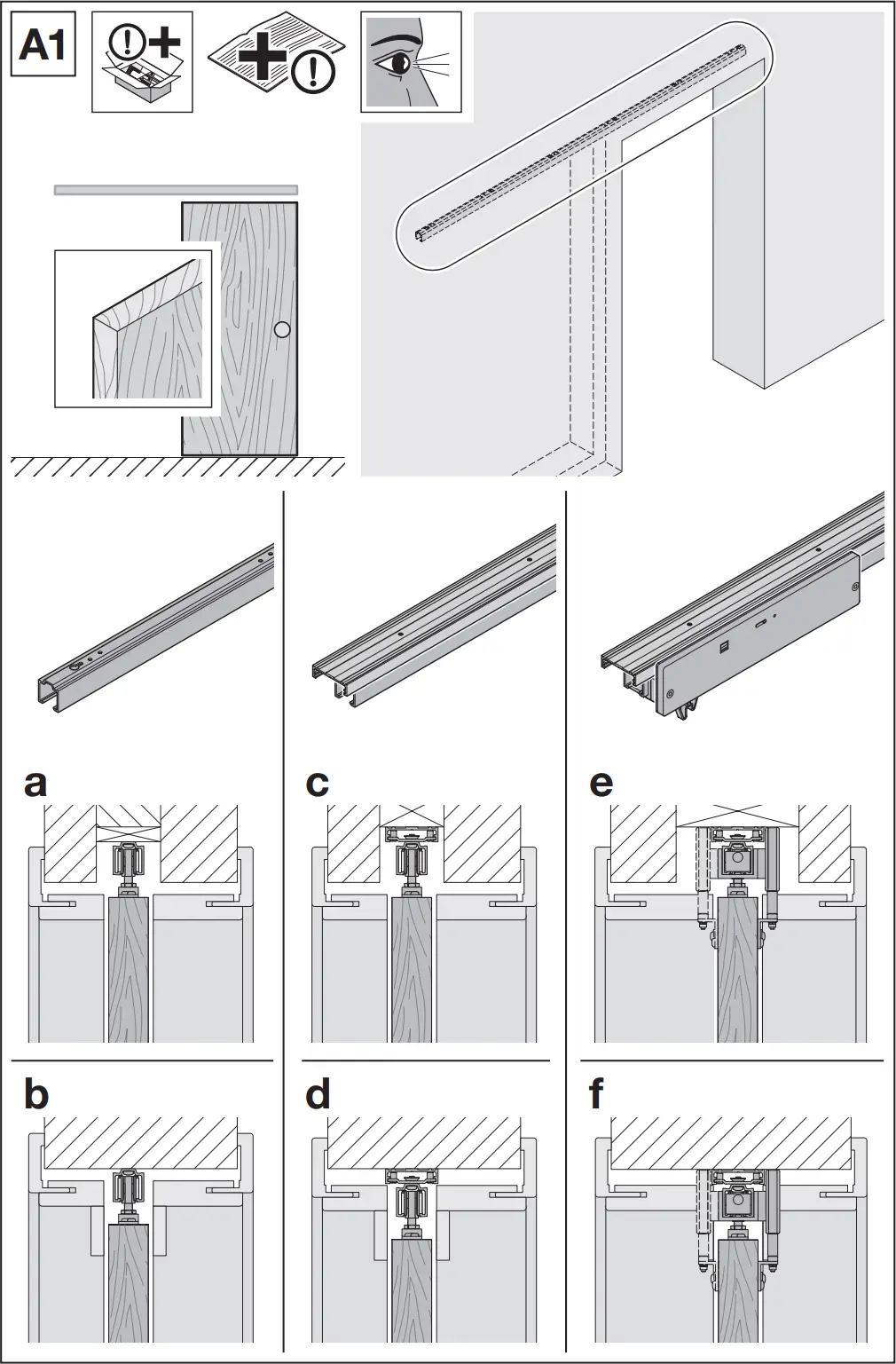 A1

a

c

e

b

d

f