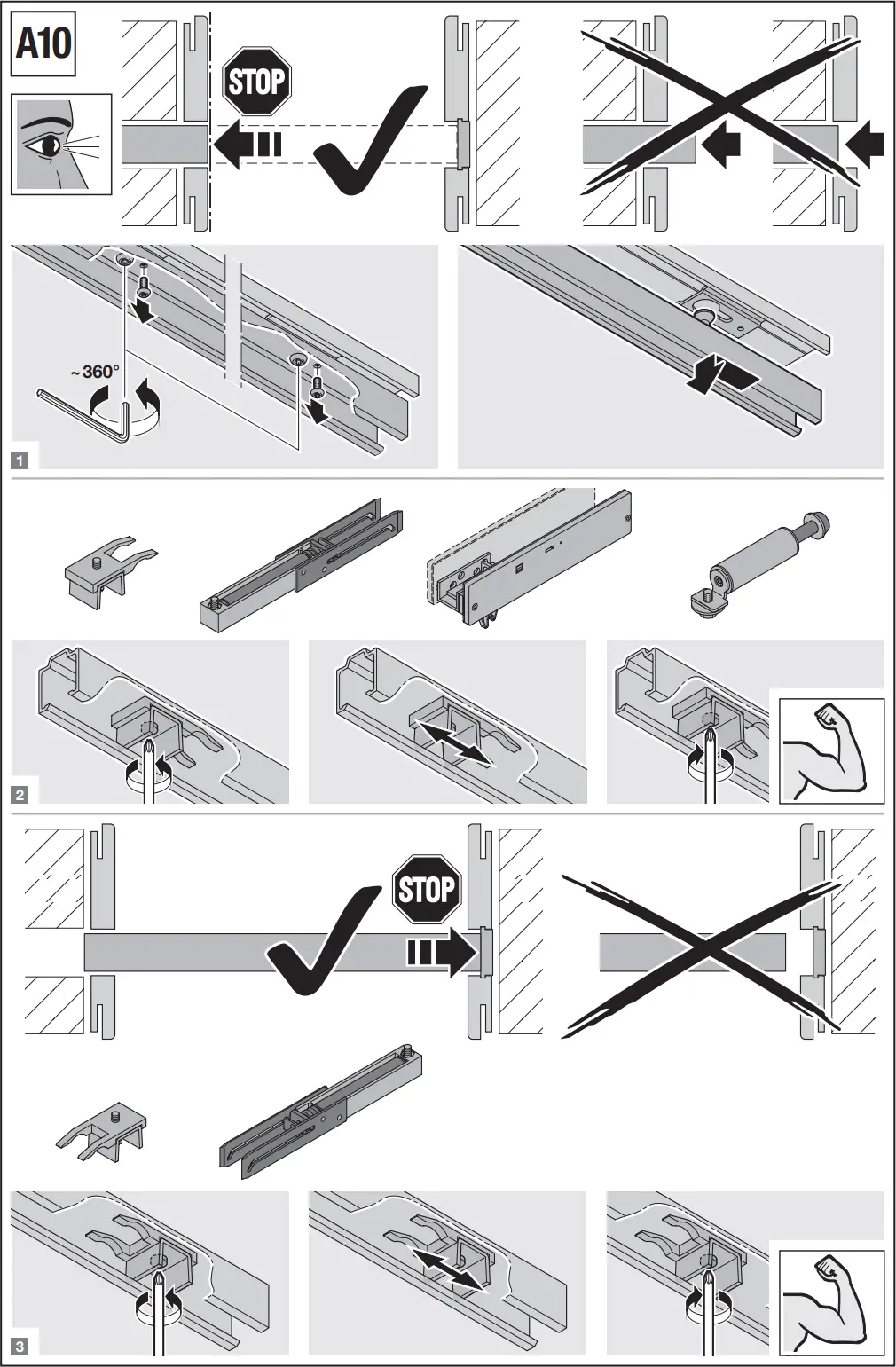 A10

STOP

~360°

1

2

STOP

3