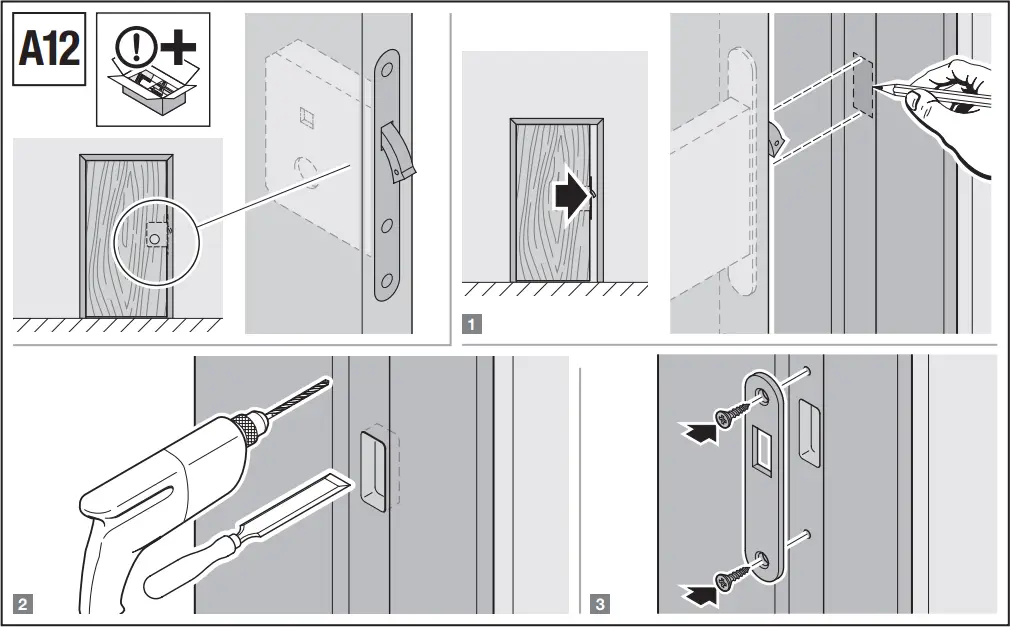 A12

1

2

3