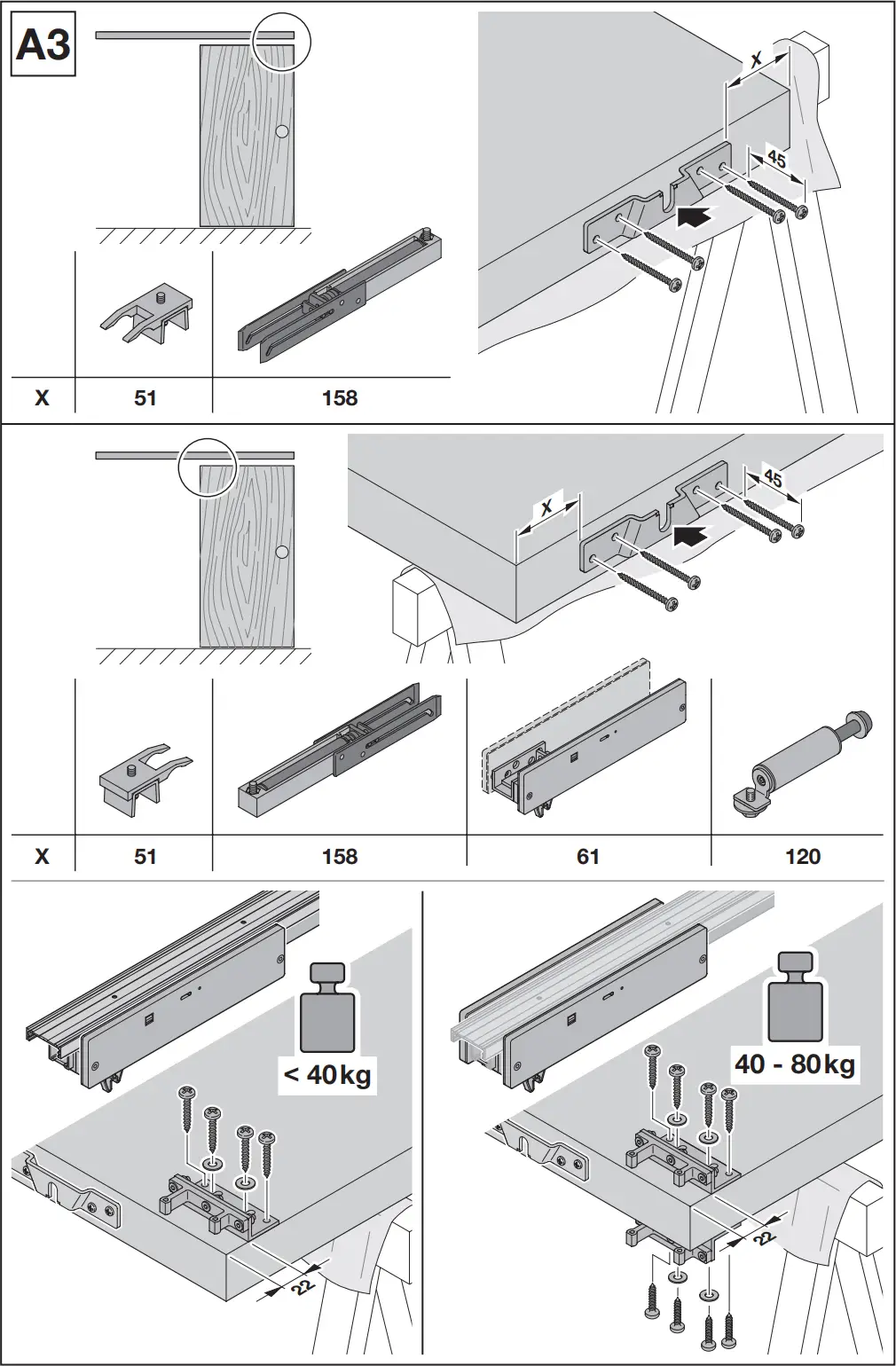 A3

X
45

| X | 51 | 158 |
|---|---|---|

X
45

| X | 51 | 158 | 61 | 120 |
|---|---|---|---|---|

< 40 kg

22

40 - 80 kg

22