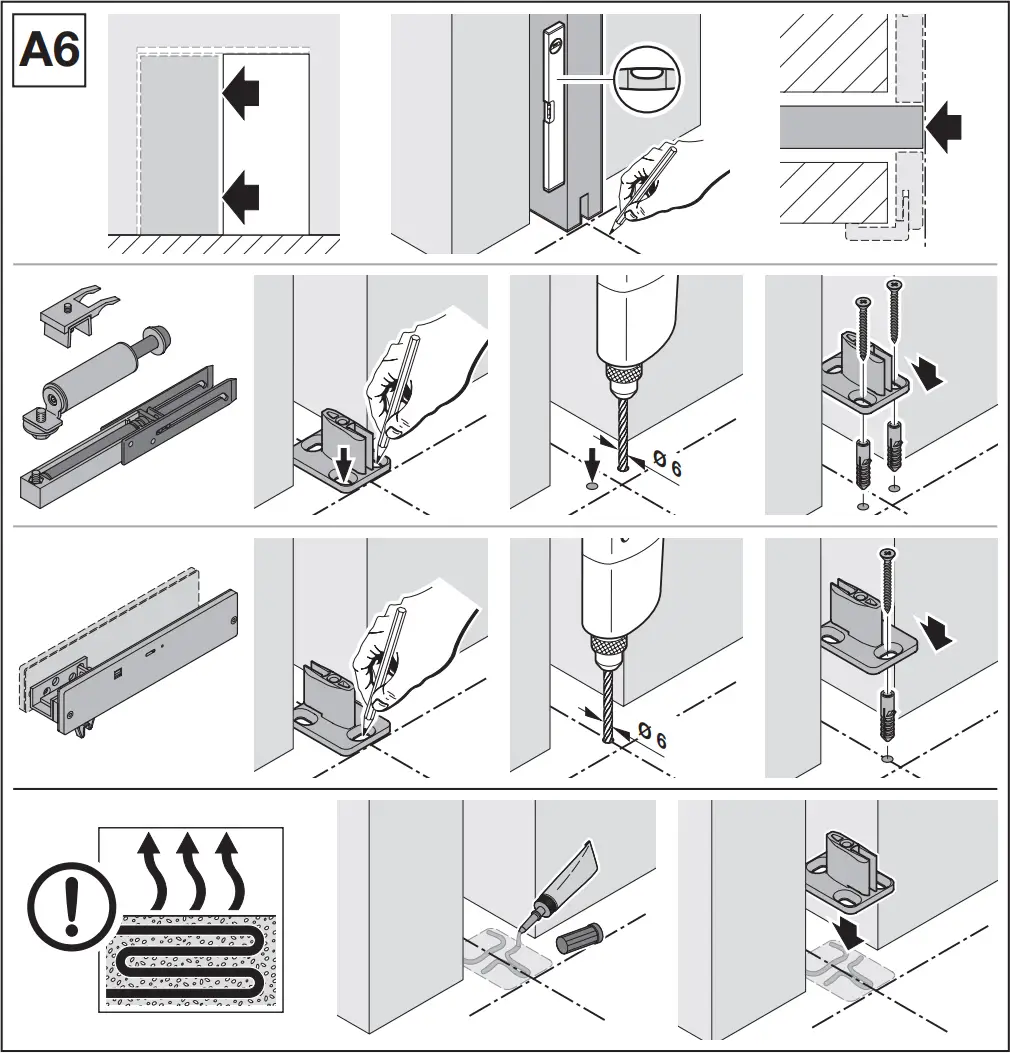 A6

Ø 6

Ø 6