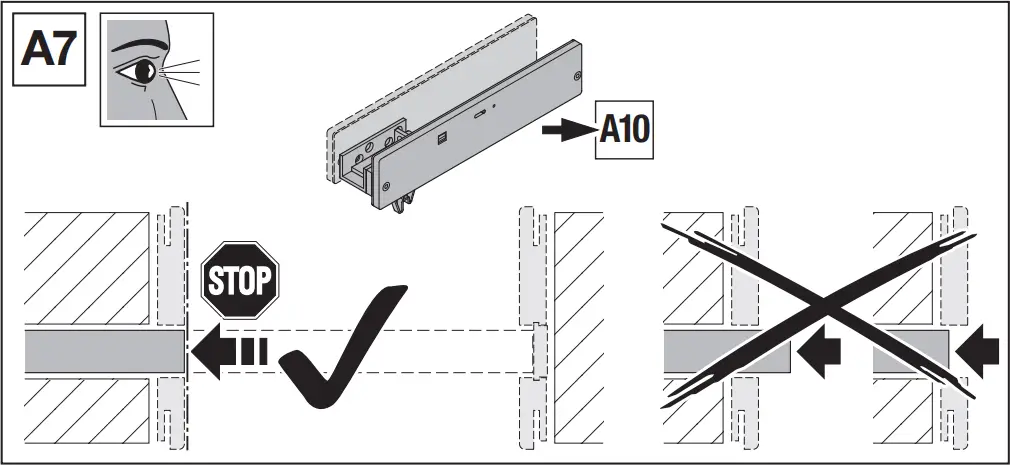 A7

A10

STOP