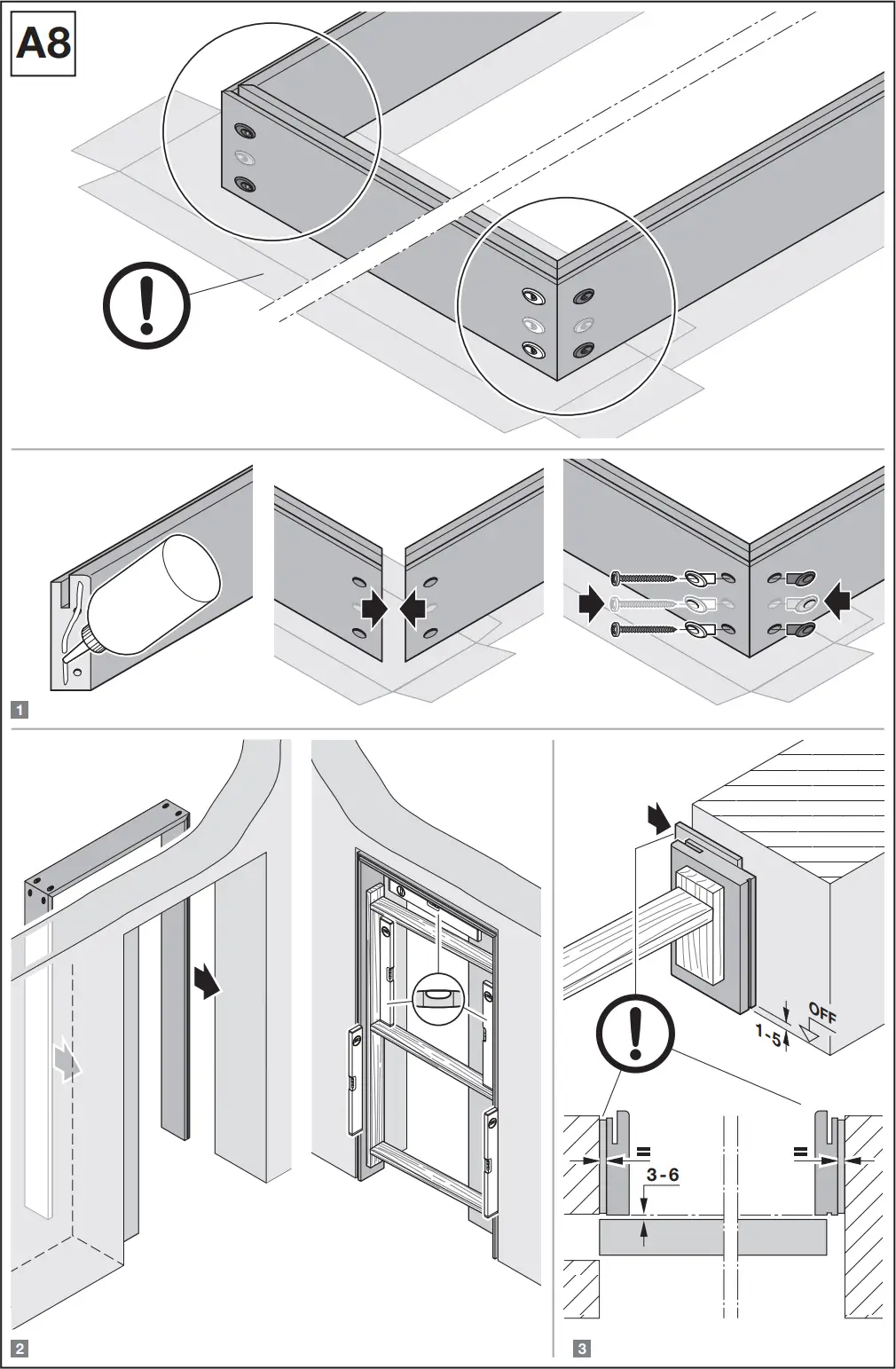 A8

1

2

OFF

1-5

=

=

3-6

3