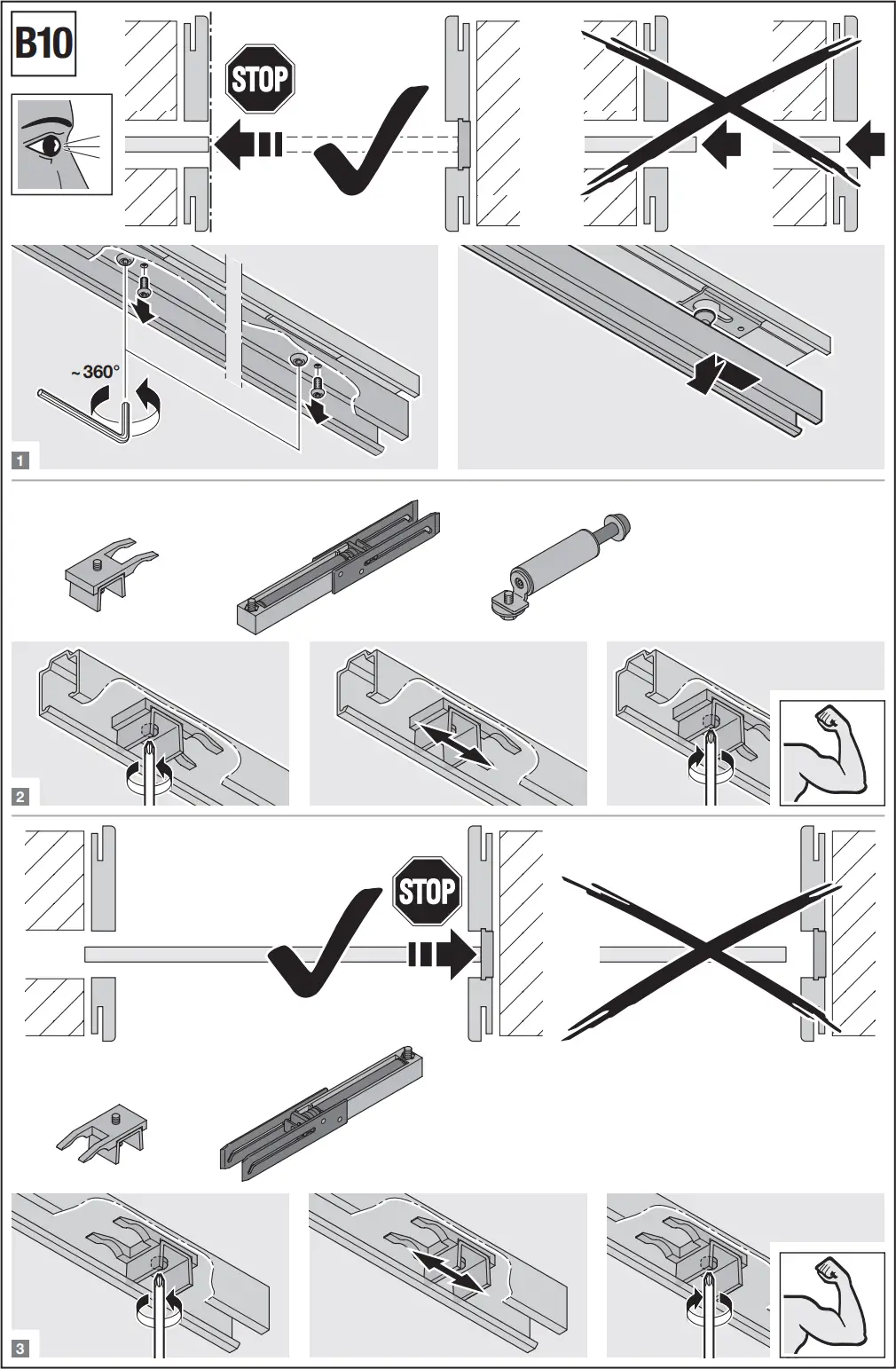 B10

STOP

~360°

1

2

STOP

3