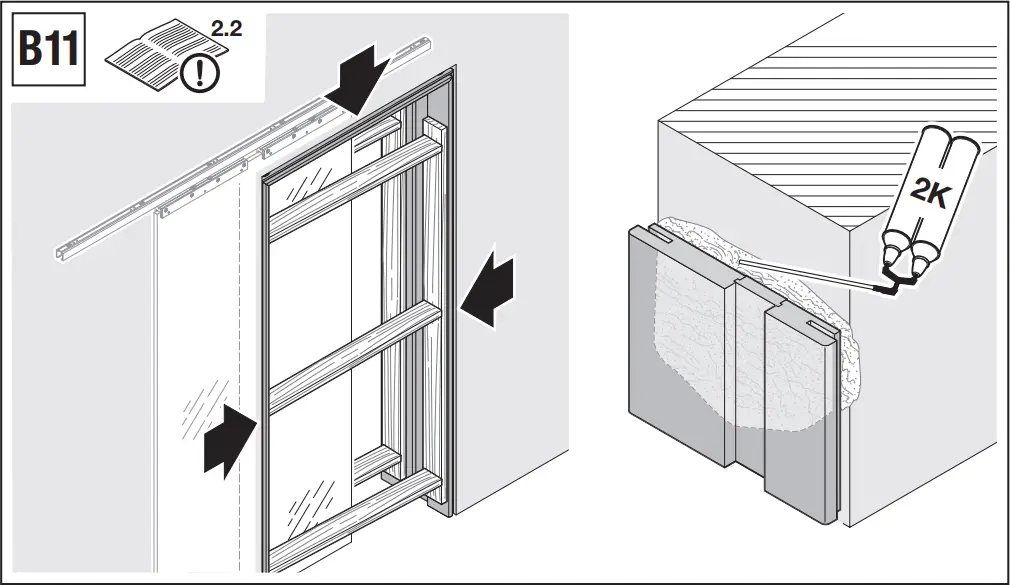 B11

2.2

2K