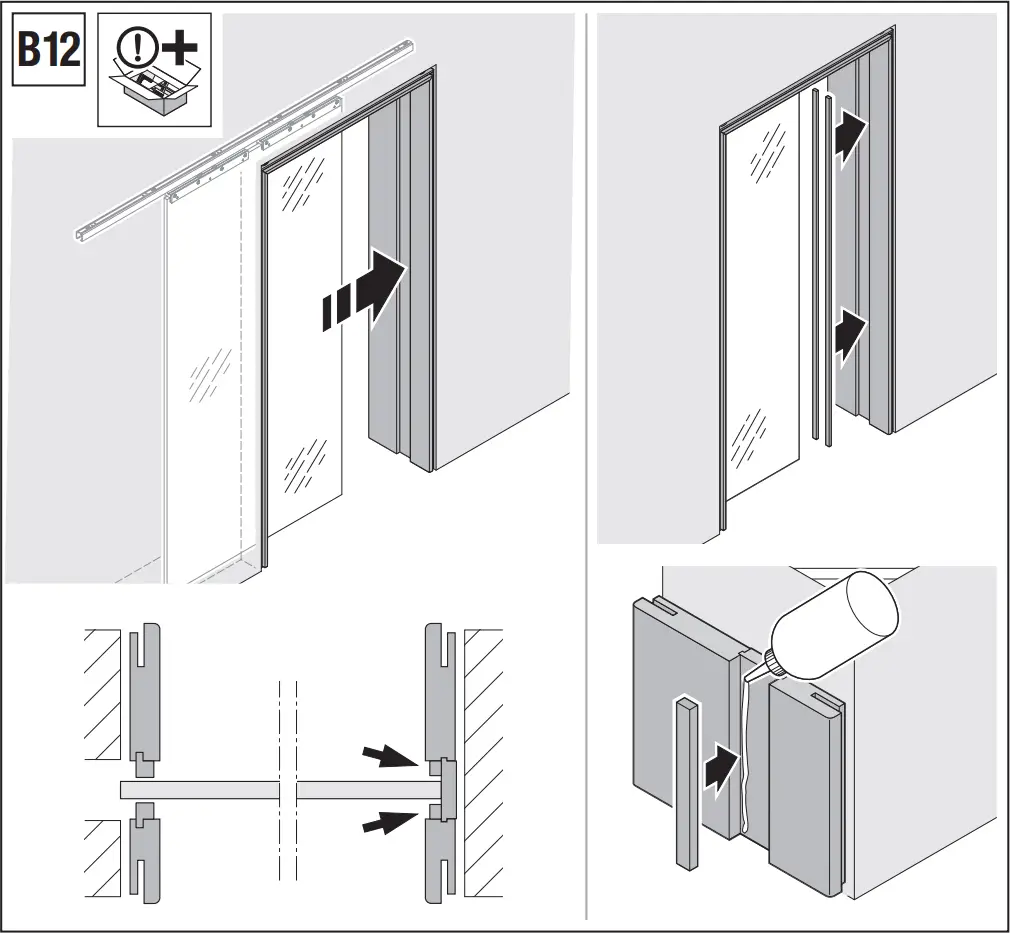 B12