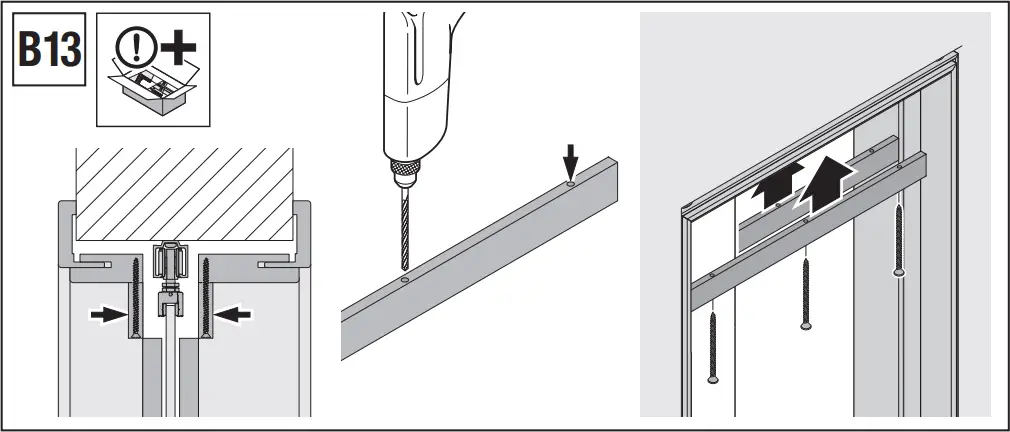 B13