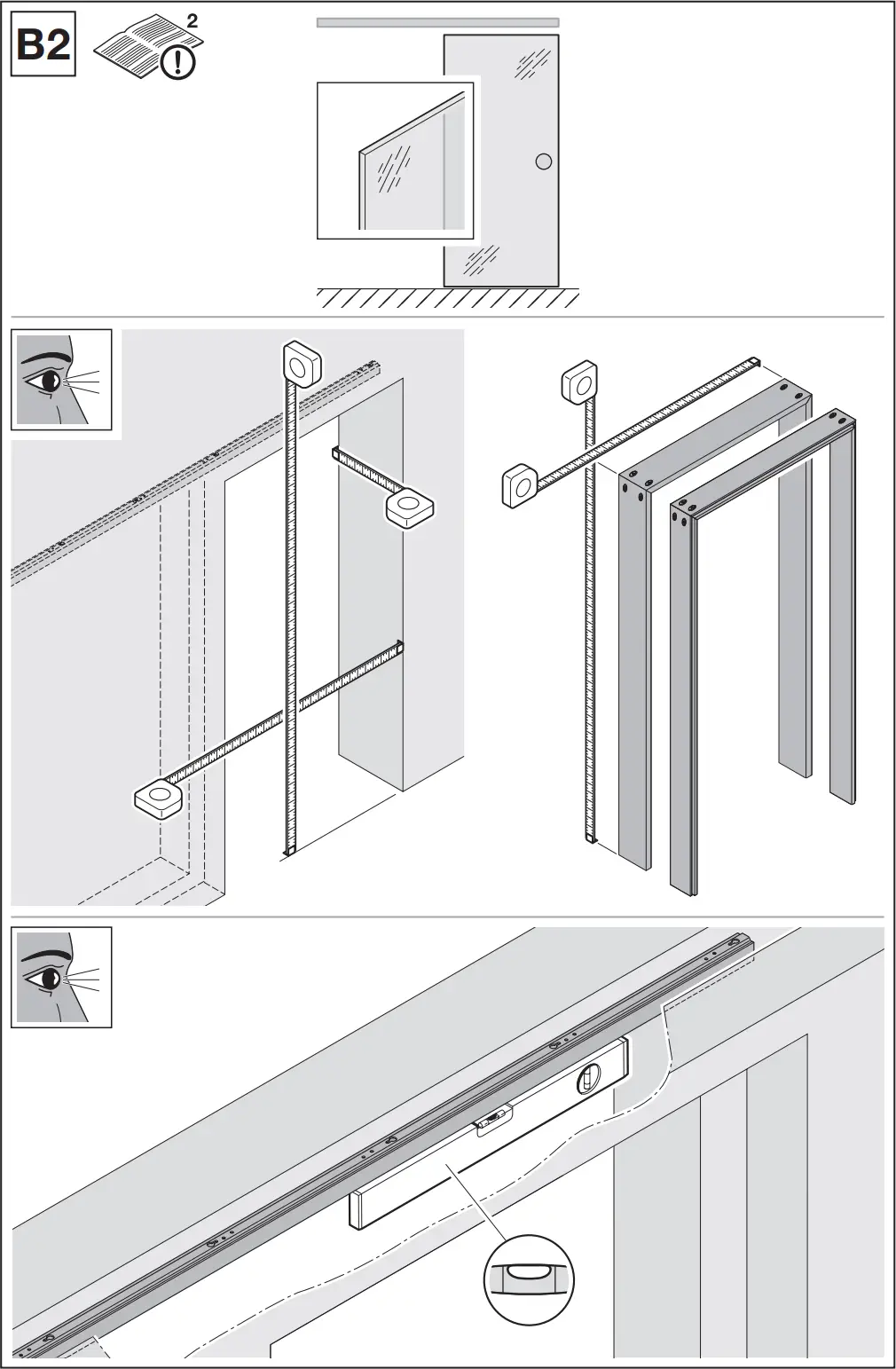 B2

2