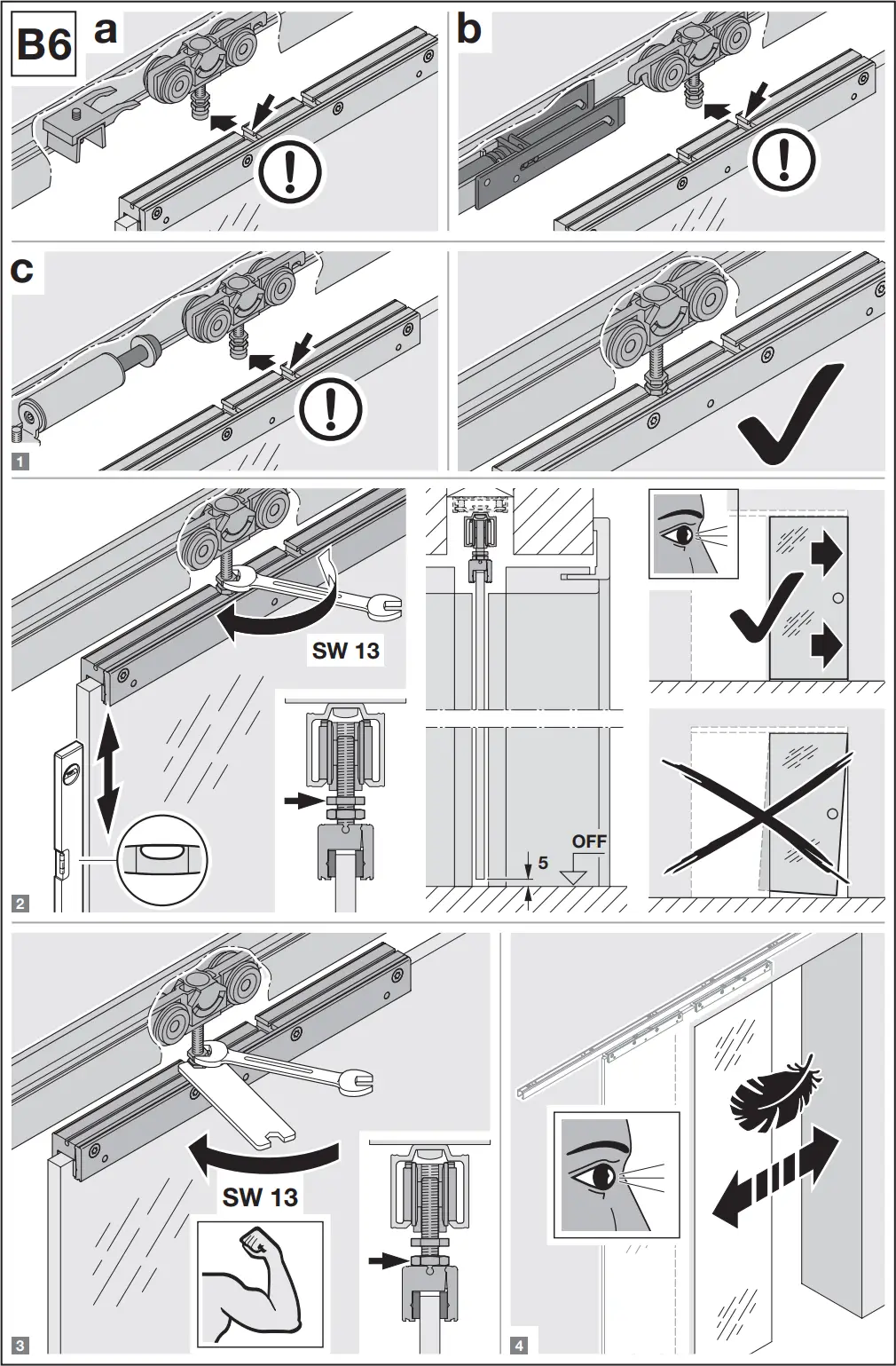 B6 a

b

c

1

SW 13

OFF

5

2

SW 13

3

4