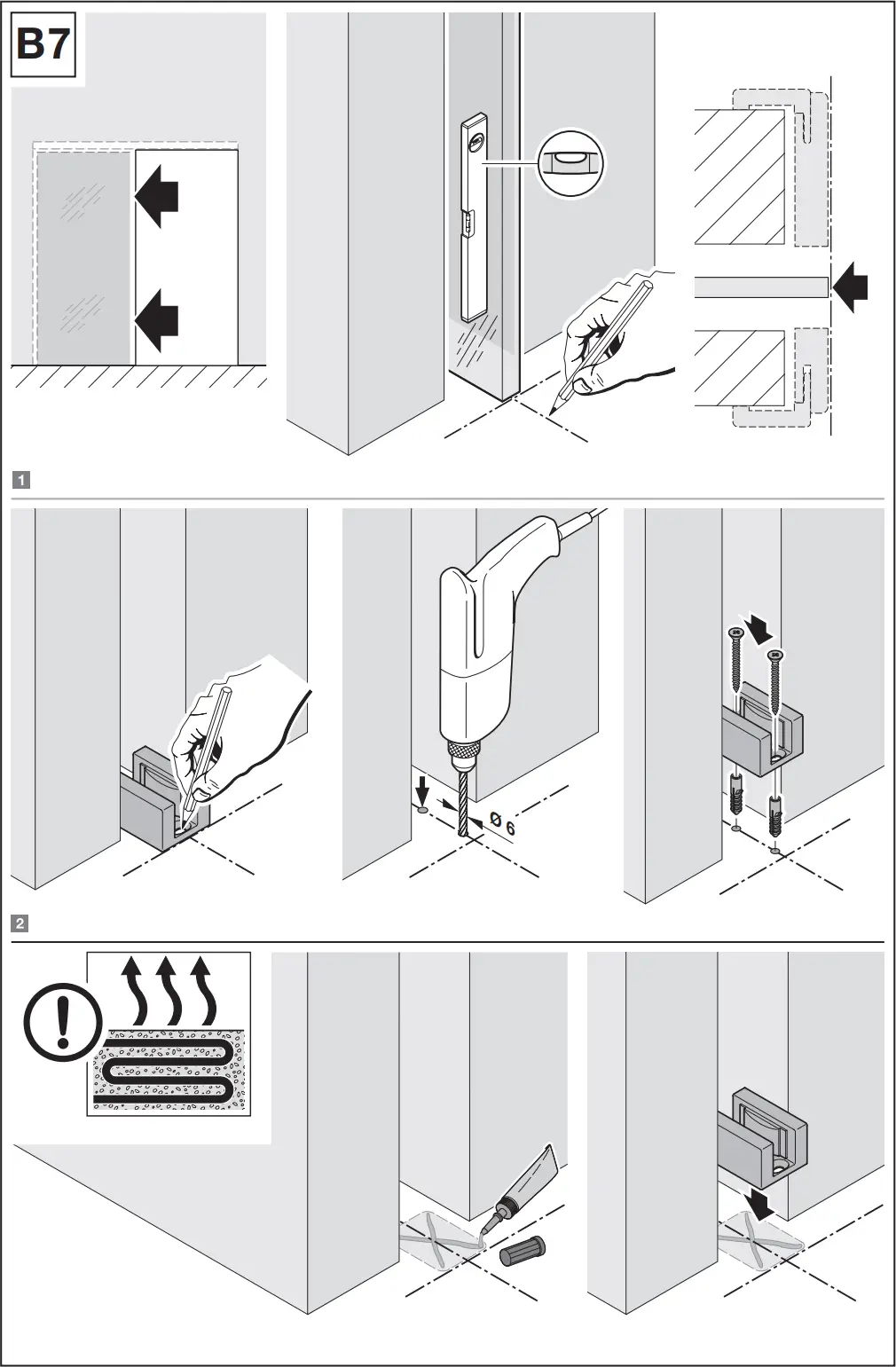 B7

1

Ø 6

2