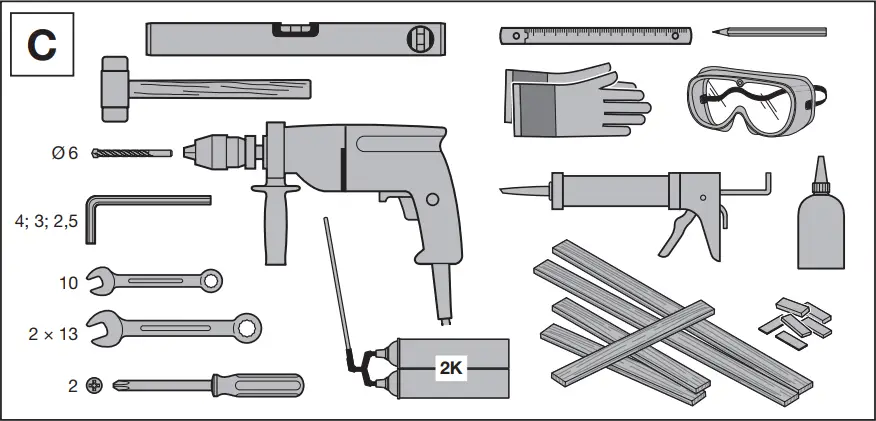 C

Ø 6

4; 3; 2,5

10

2 × 13

2

2K