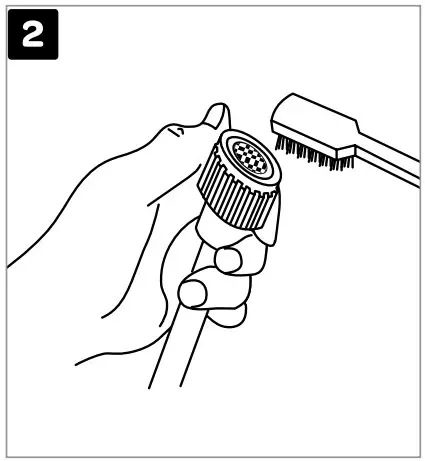 2