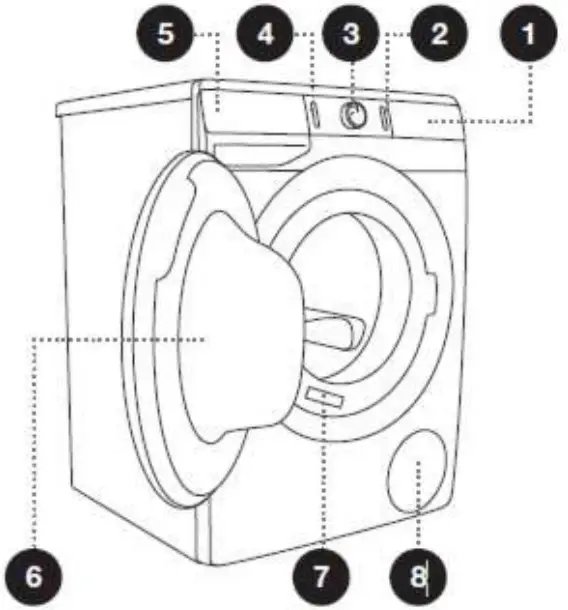 5
4
3
2
1
6
7
8