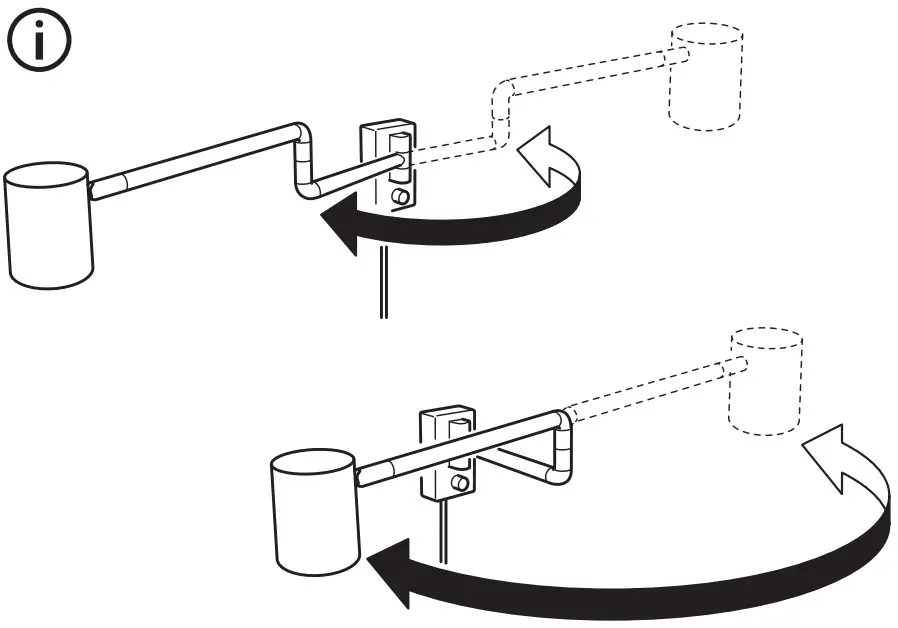 i