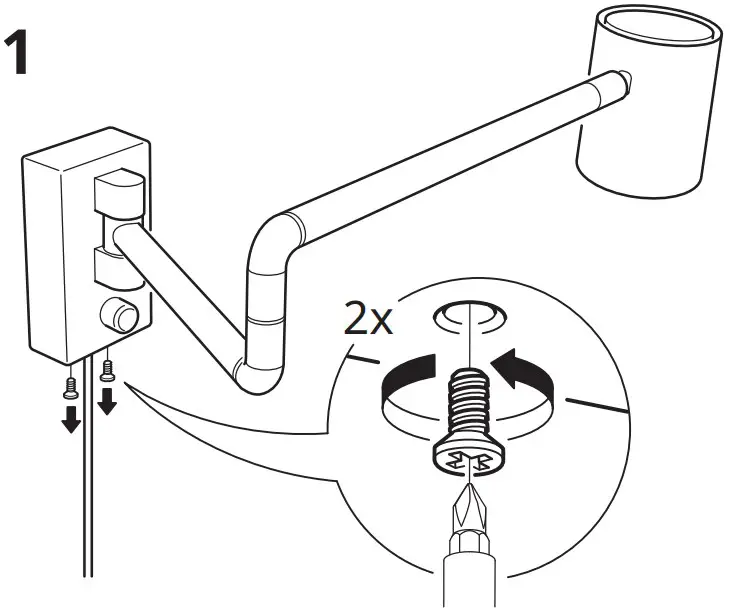 1

2x