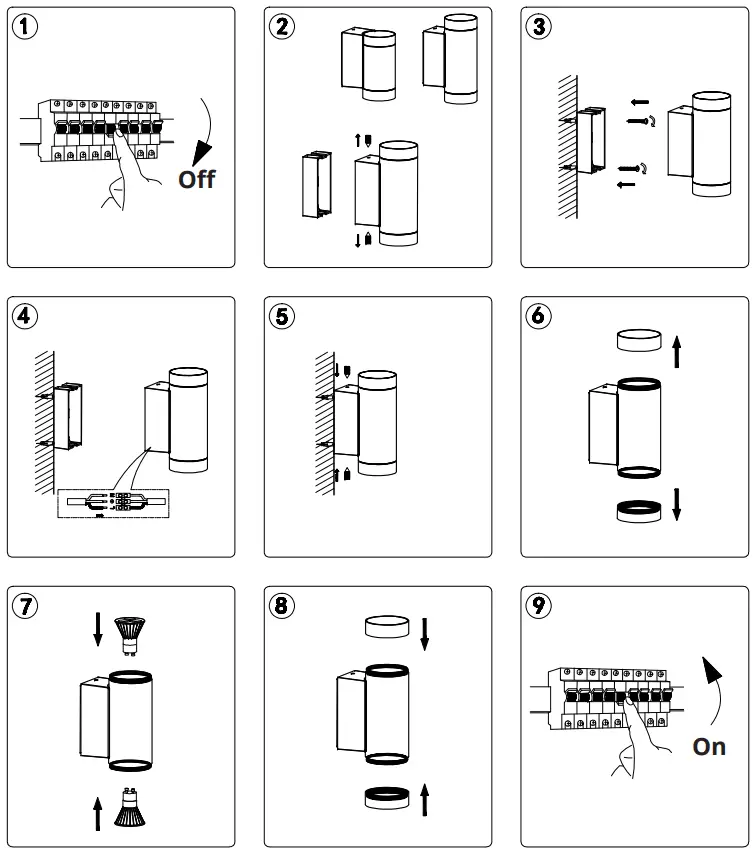 1
Off
2
3
4
5
6
7
8
9
On