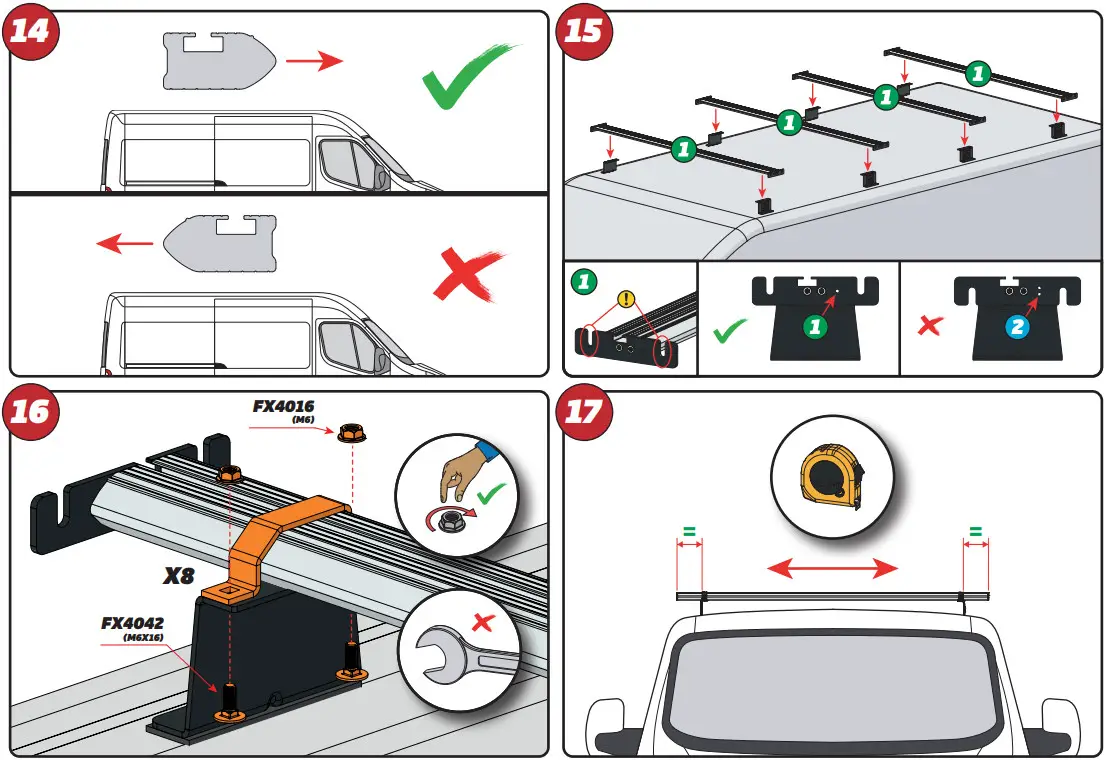 14

15

1

1

1

1

1

!

1

2

16

FX4016
(M6)

X8

FX4042
(M6X16)

17

=

=