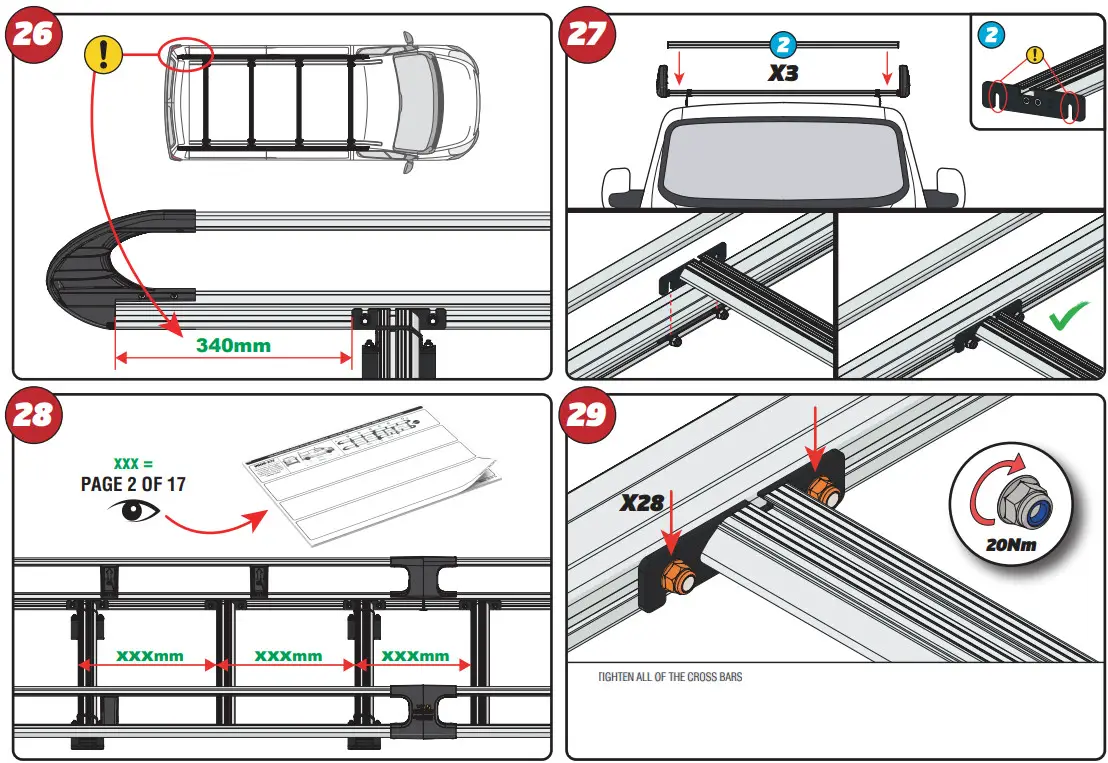 26

!

340mm

27

2

X3

2

!

28

XXX =
PAGE 2 OF 17

XXXmm

XXXmm

XXXmm

29

X28

20Nm

TIGHTEN ALL OF THE CROSS BARS