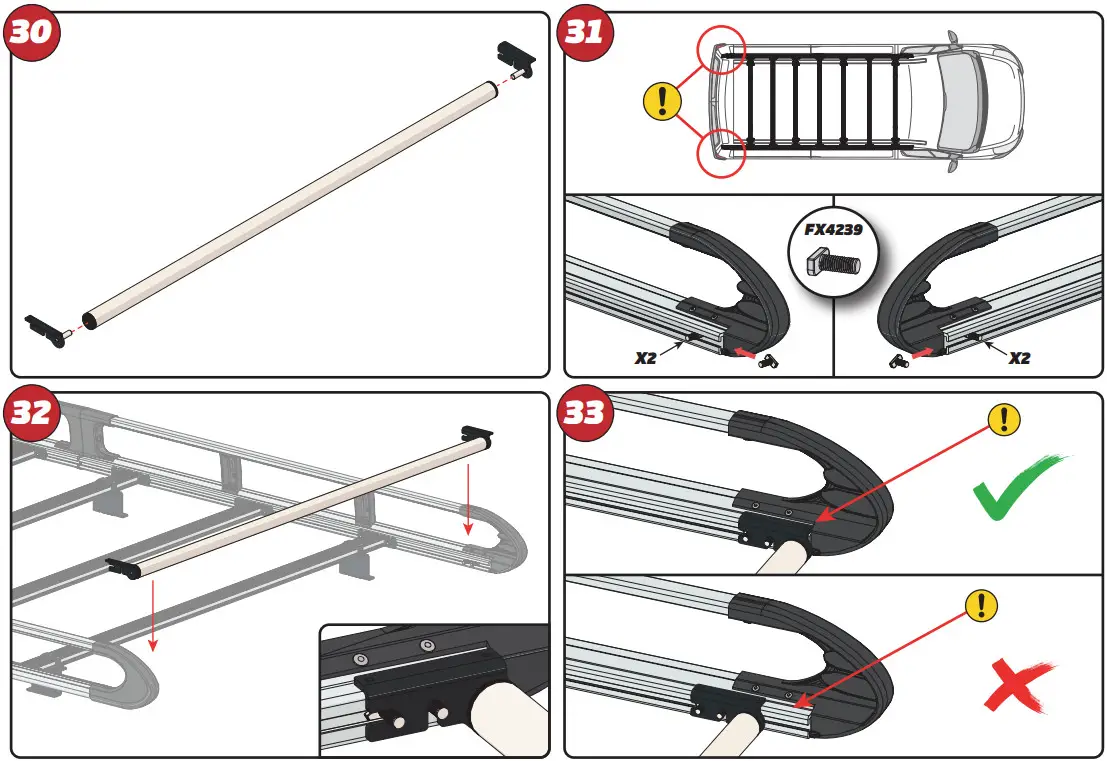 30

31

!

FX4239

X2

X2

32

33

!

!