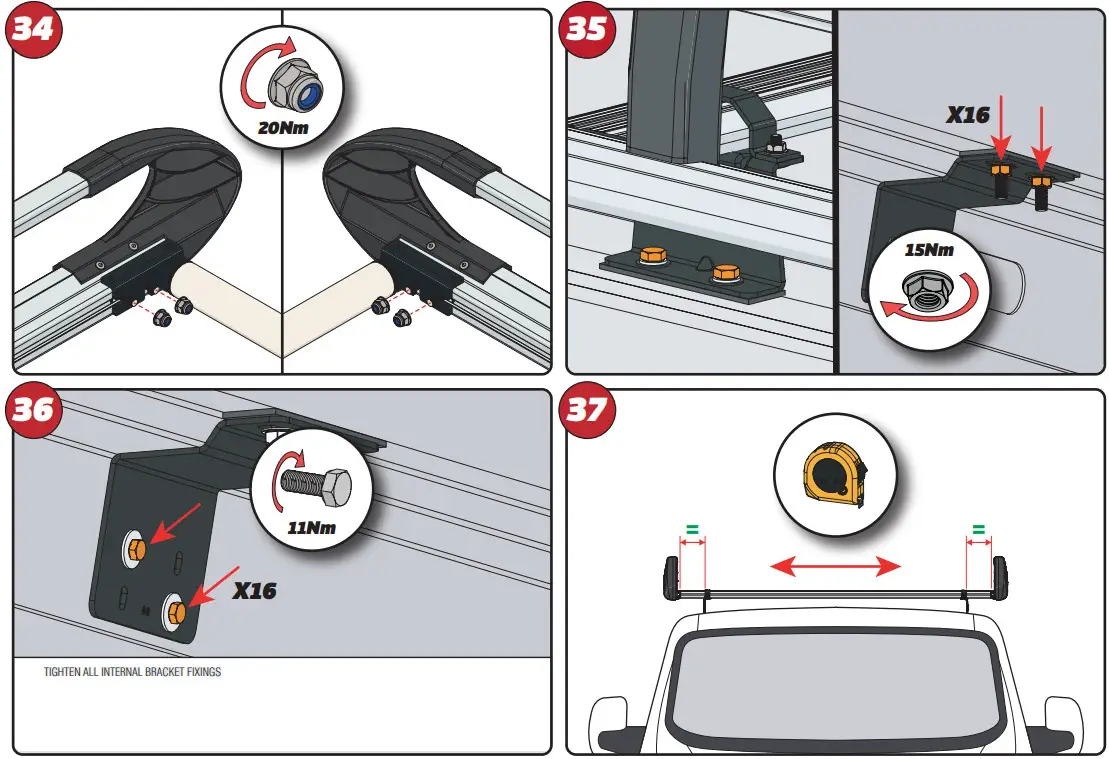 34

20Nm

35

X16

15Nm

36

11Nm

X16

TIGHTEN ALL INTERNAL BRACKET FIXINGS

37

=

=