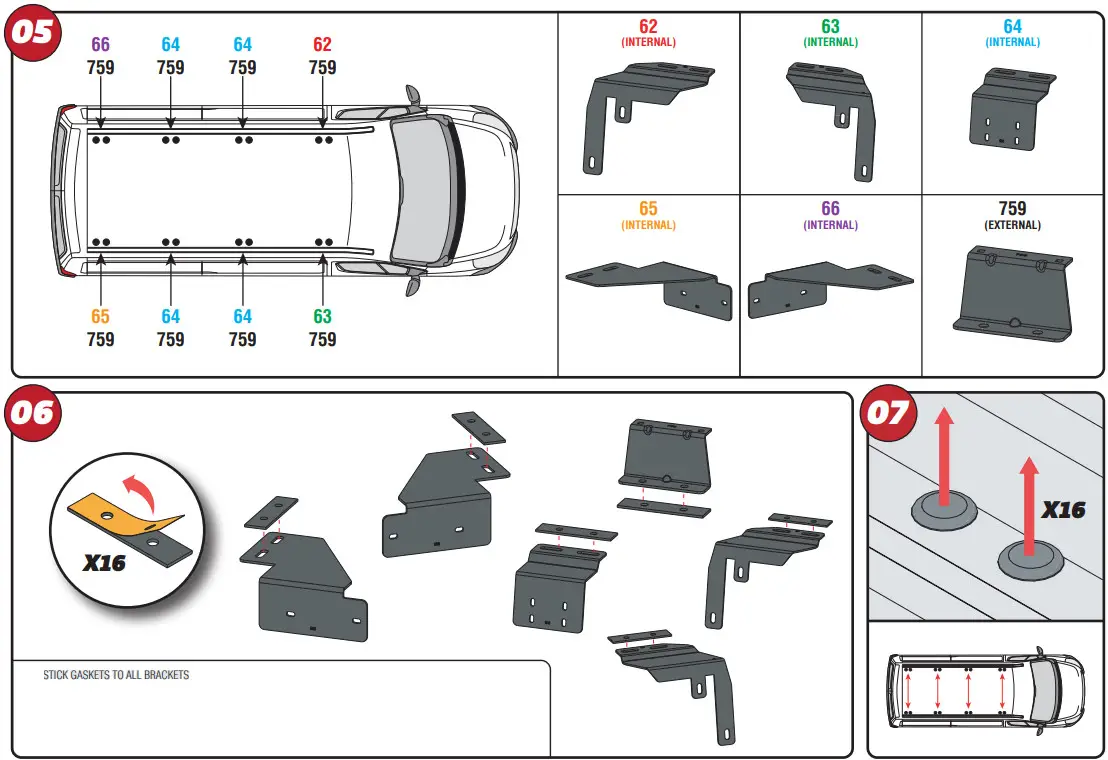 05

66
759

64
759

64
759

62
759

65
759

64
759

64
759

63
759

62
(INTERNAL)

63
(INTERNAL)

64
(INTERNAL)

65
(INTERNAL)

66
(INTERNAL)

759
(EXTERNAL)

06

X16

STICK GASKETS TO ALL BRACKETS

07

X16