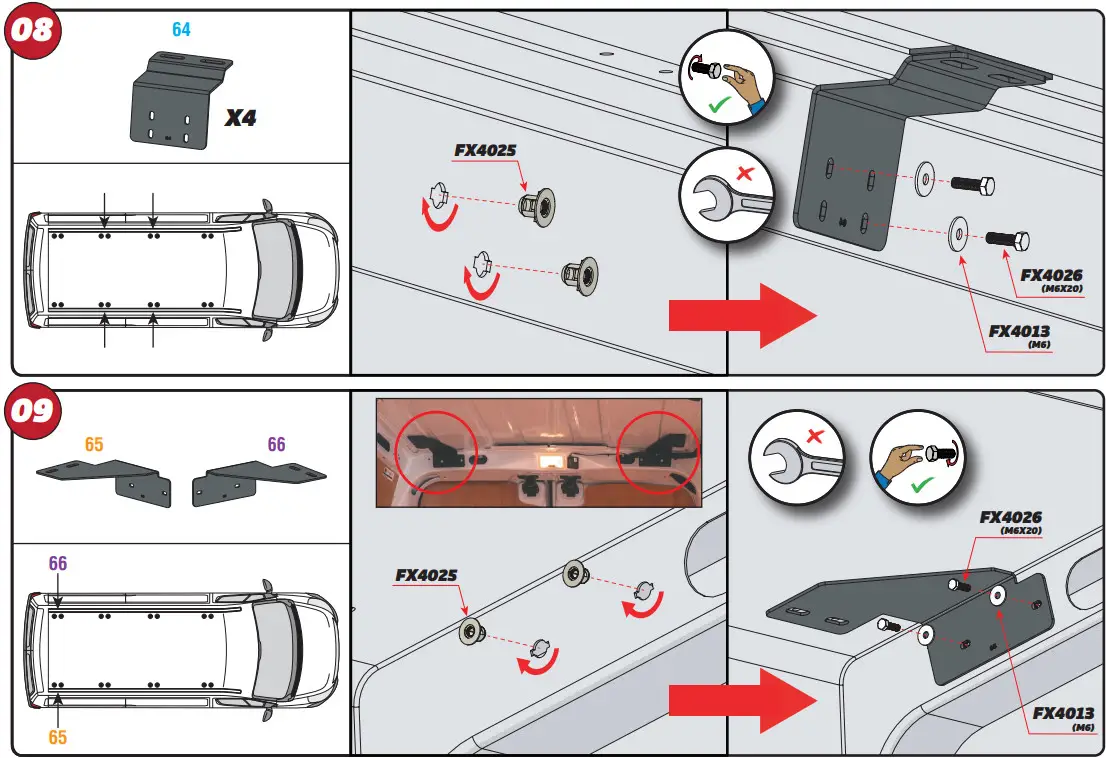 08

64

X4

FX4025

FX4026
(M6X20)

FX4013
(M6)

09

65

66

66

65

FX4025

FX4026
(M6X20)

FX4013
(M6)