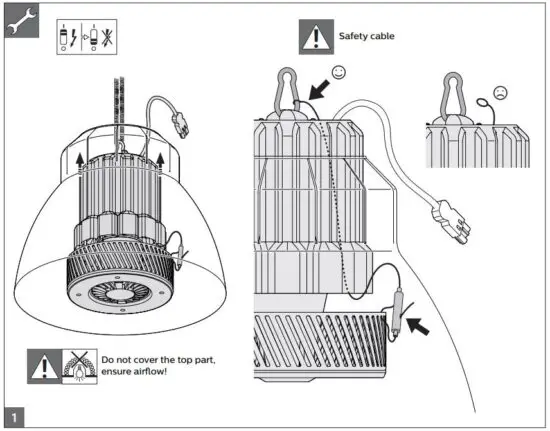 Safety cable

Do not cover the top part, ensure airflow!

1