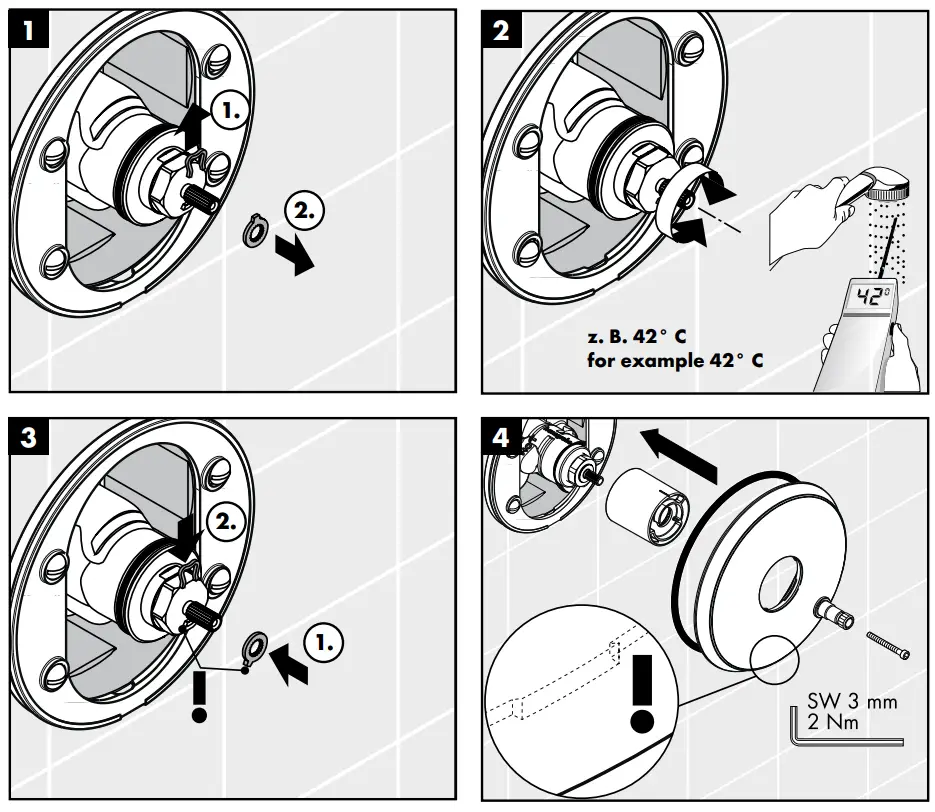 1
1.
2.

2
42°
z. B. 42° C
for example 42° C

3
2.
1.
!

4
!
SW 3 mm
2 Nm