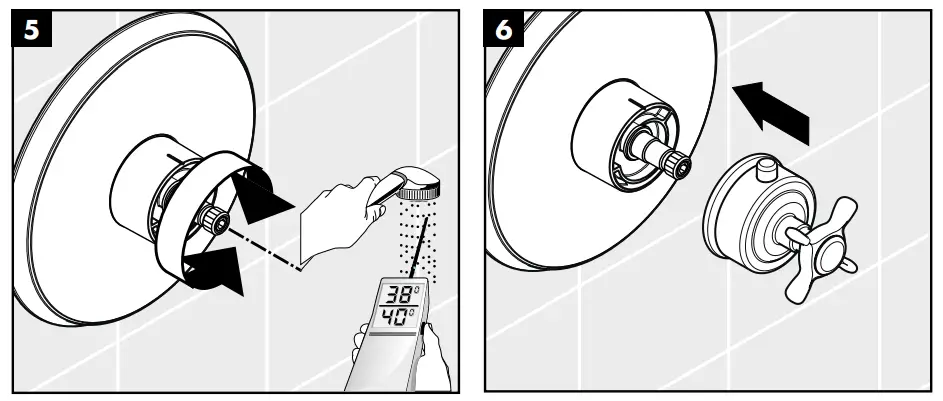 5

38°
40°

6