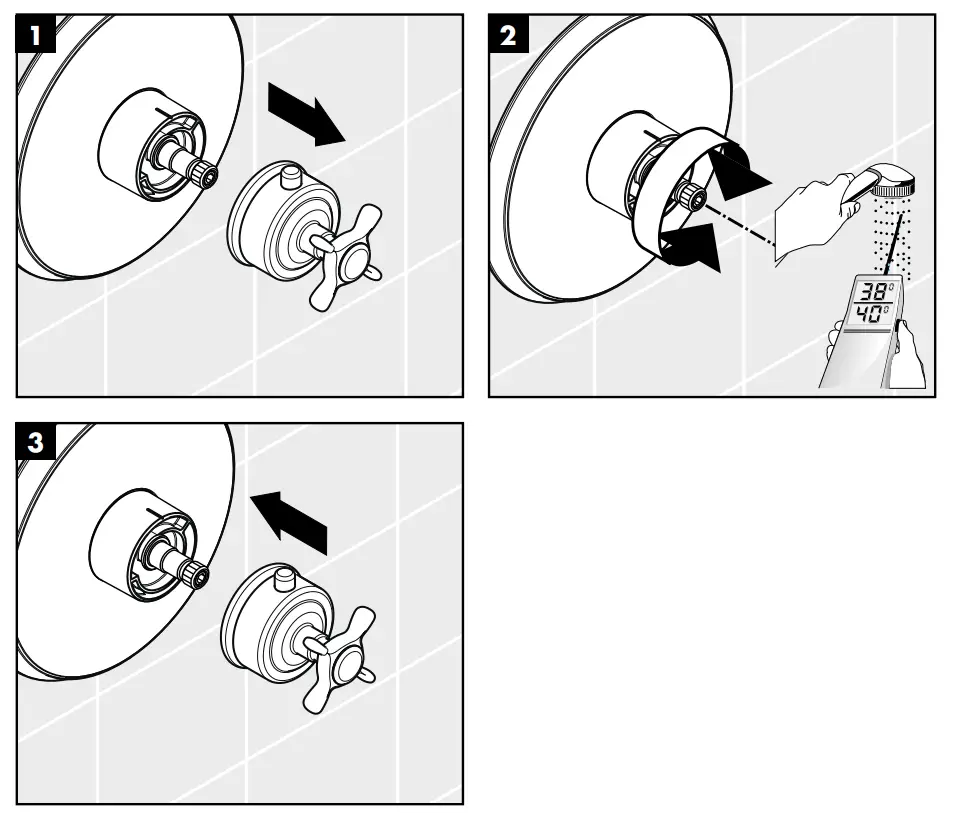 1

2

38°
40°

3