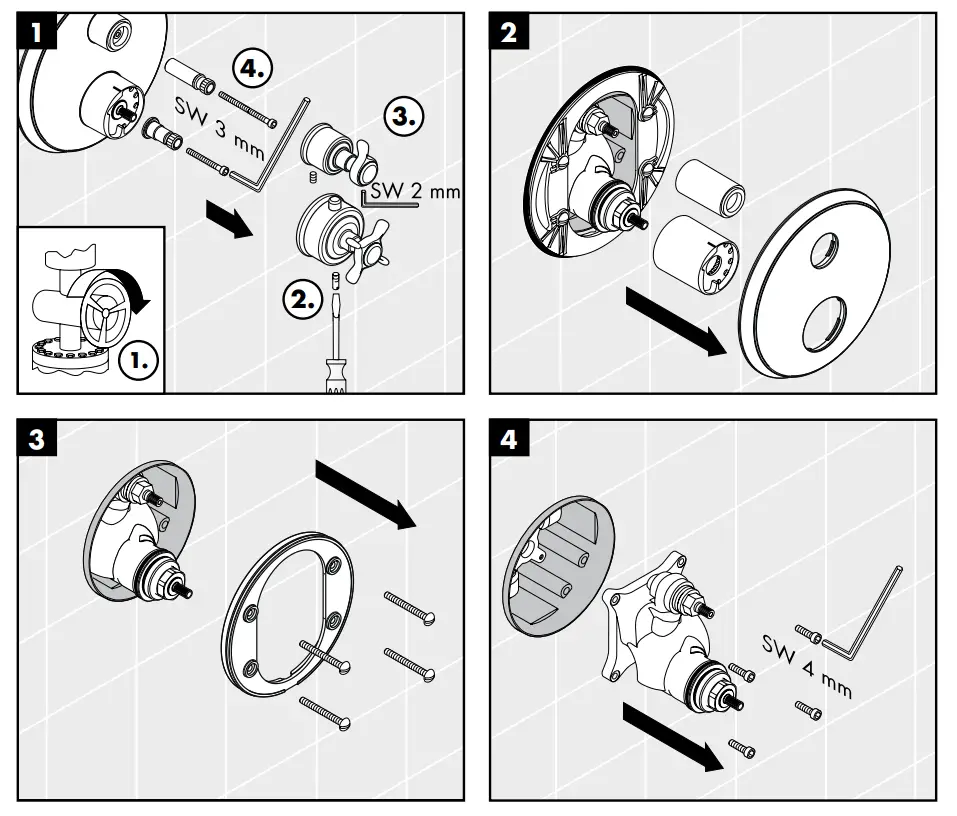 1

4.

SW 3 mm

3.

SW 2 mm

2.

1.

2

3

4

SW 4 mm