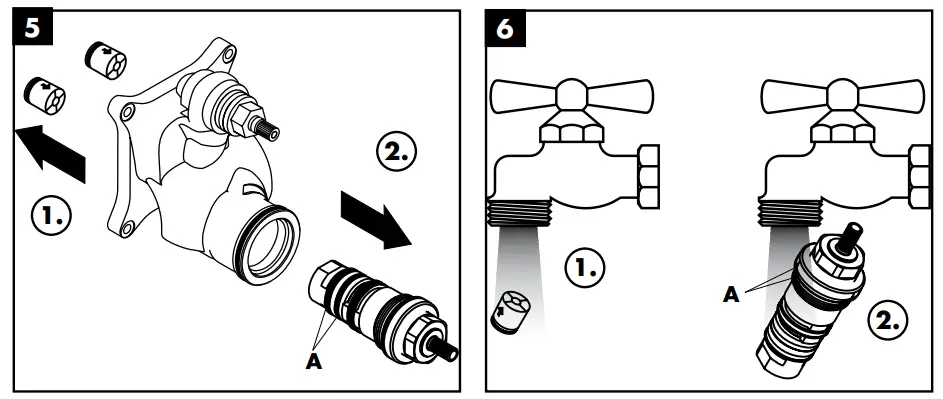 5

1.

2.

A

6

1.

A

2.