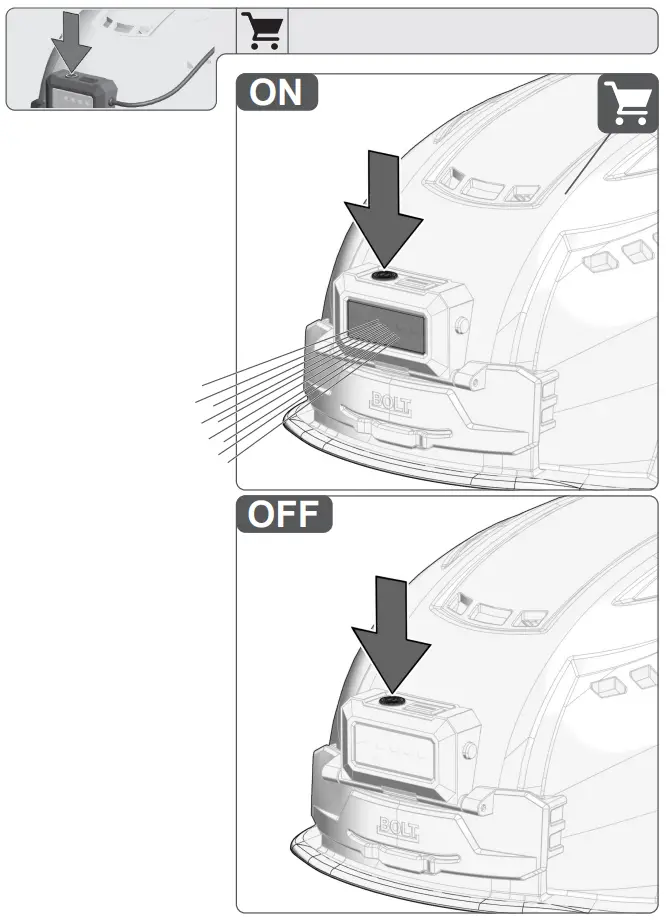 ON

BOLT

OFF

BOLT