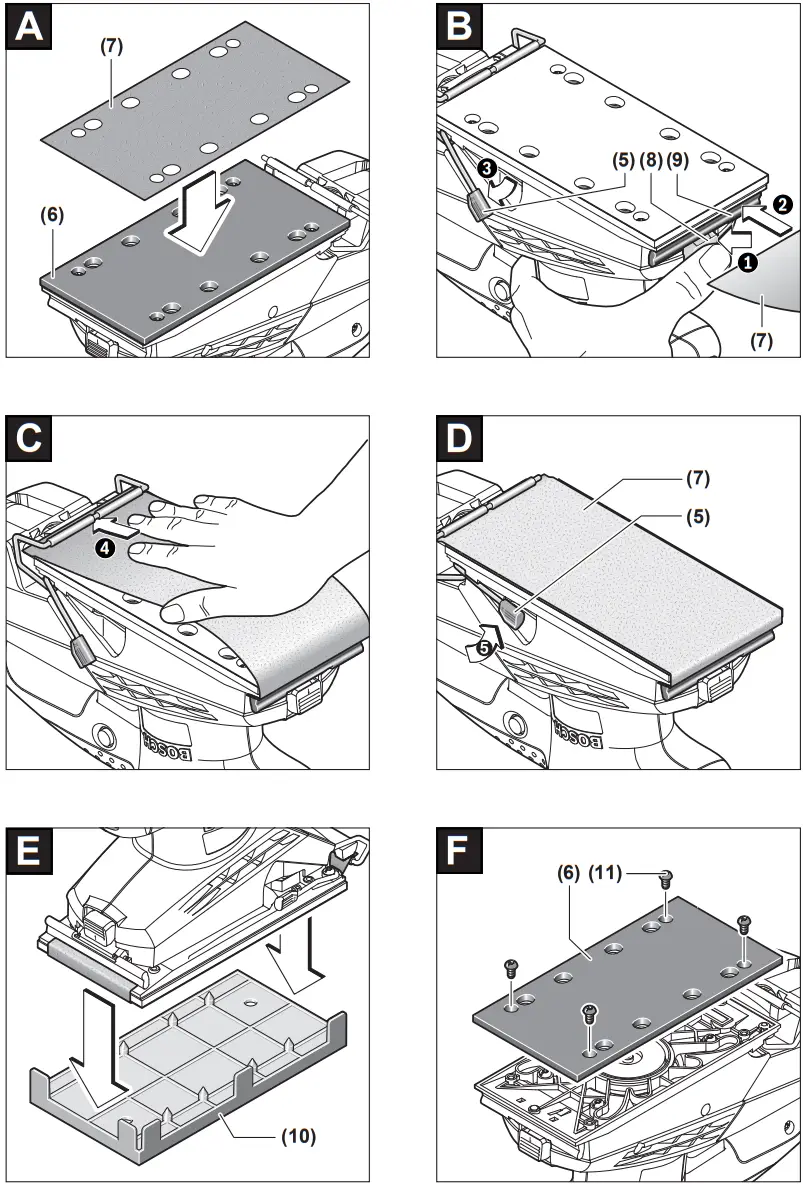 A
(7)
(6)

B
3
(5) (8) (9)
2
1
(7)

C
4
BOSCH

D
(7)
(5)
5
BOSCH

E
(10)

F
(6) (11)