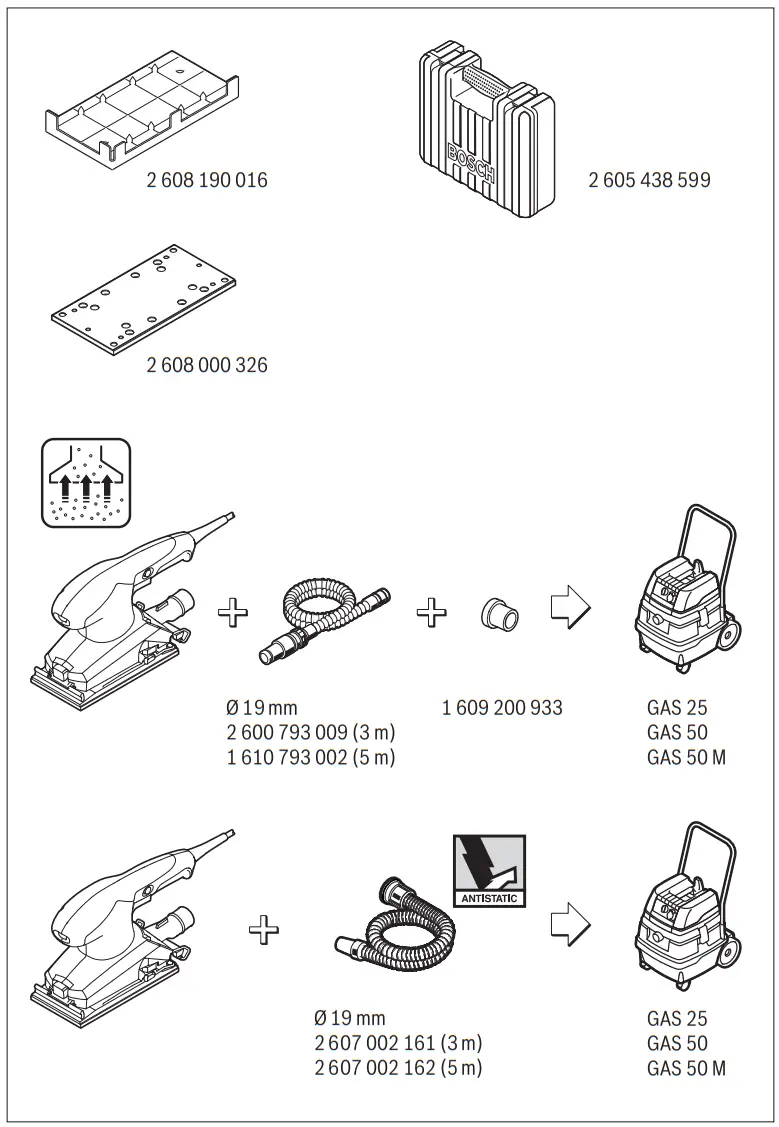 2 608 190 016

BOSCH

2 605 438 599

2 608 000 326

Ø 19 mm
2 600 793 009 (3 m)
1 610 793 002 (5 m)

1 609 200 933

GAS 25
GAS 50
GAS 50 M

ANTISTATIC

Ø 19 mm
2 607 002 161 (3 m)
2 607 002 162 (5 m)

GAS 25
GAS 50
GAS 50 M