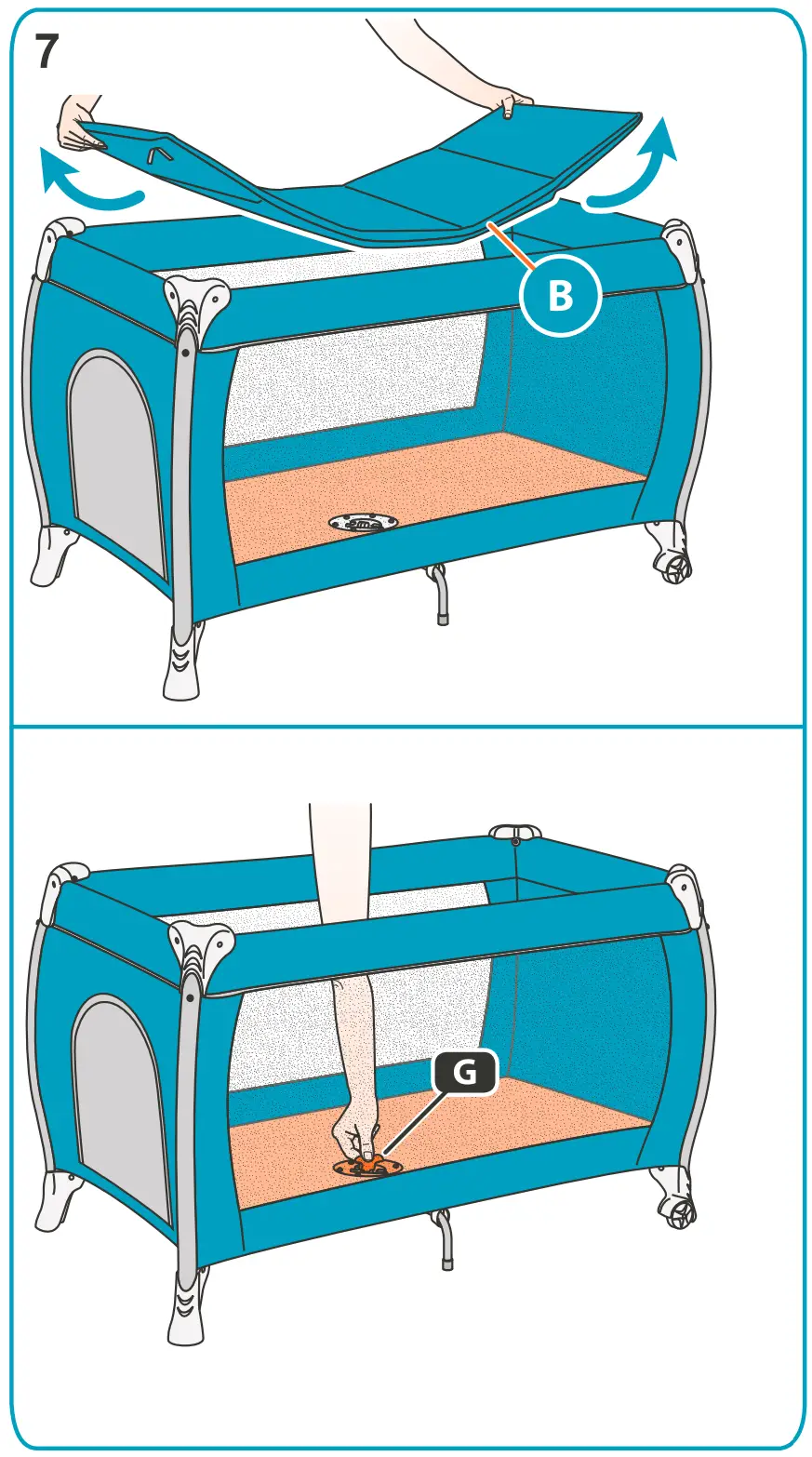 7

B

G