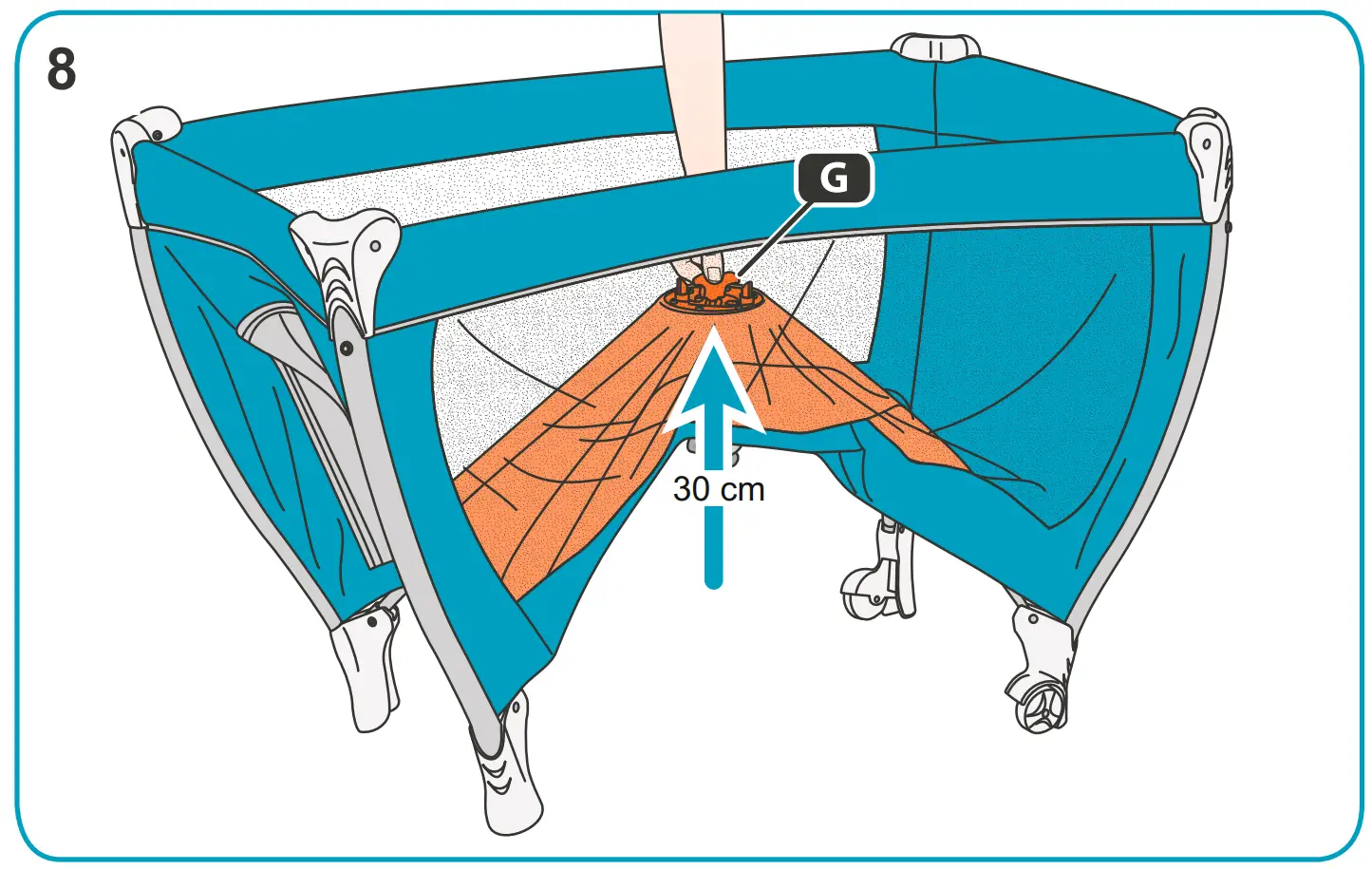 8

G

30 cm