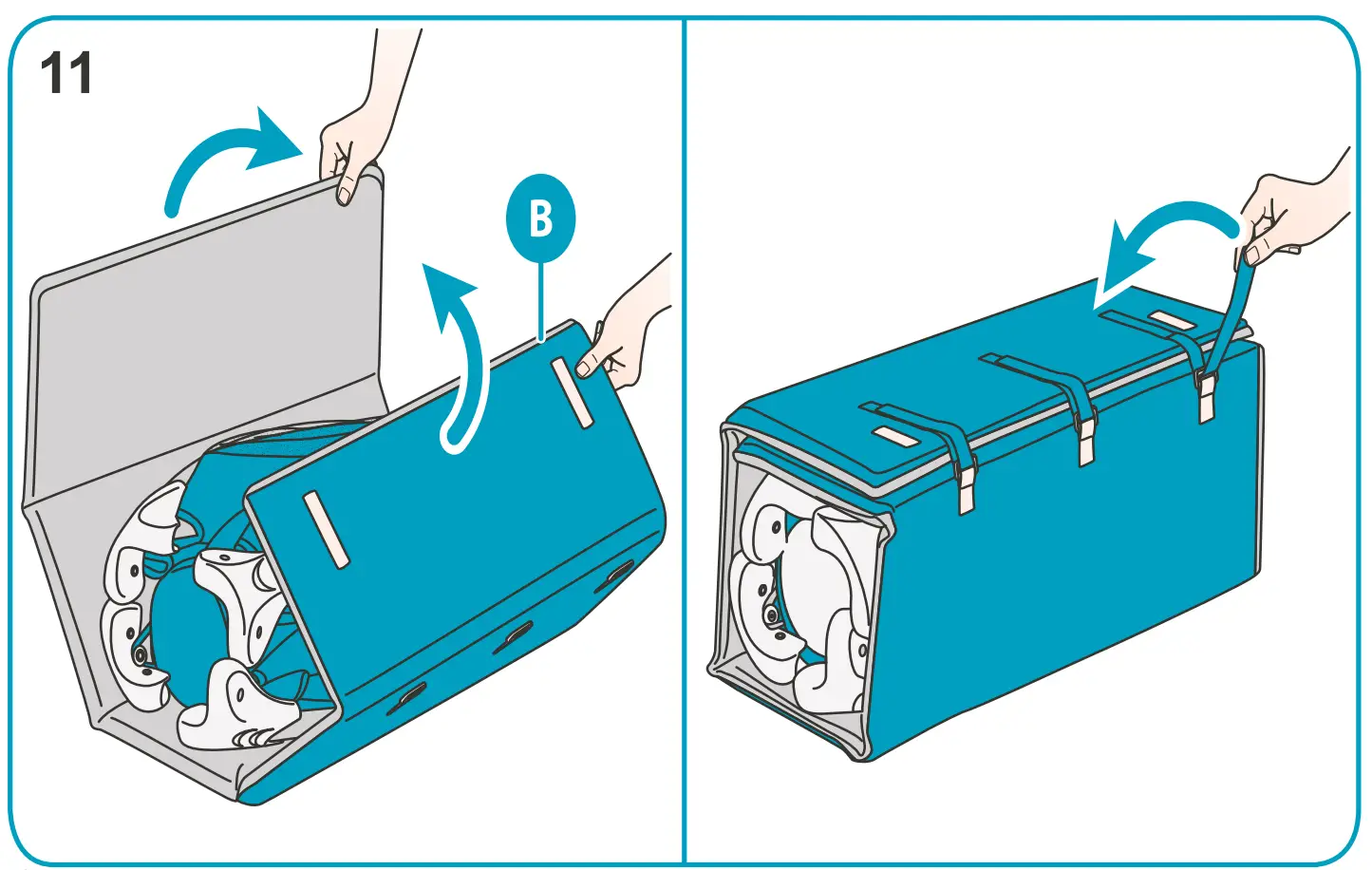 11

B