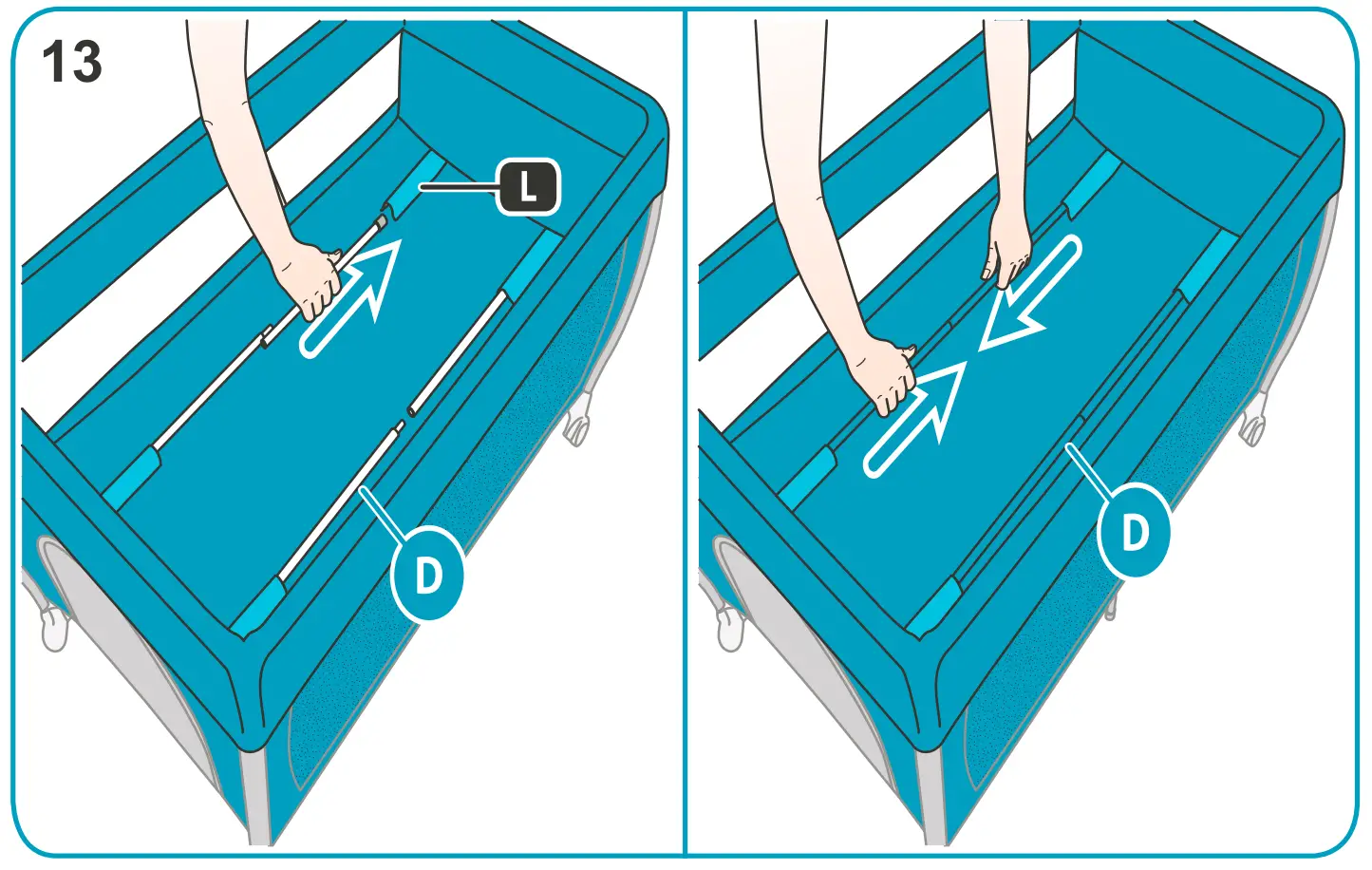 13

L

D

D