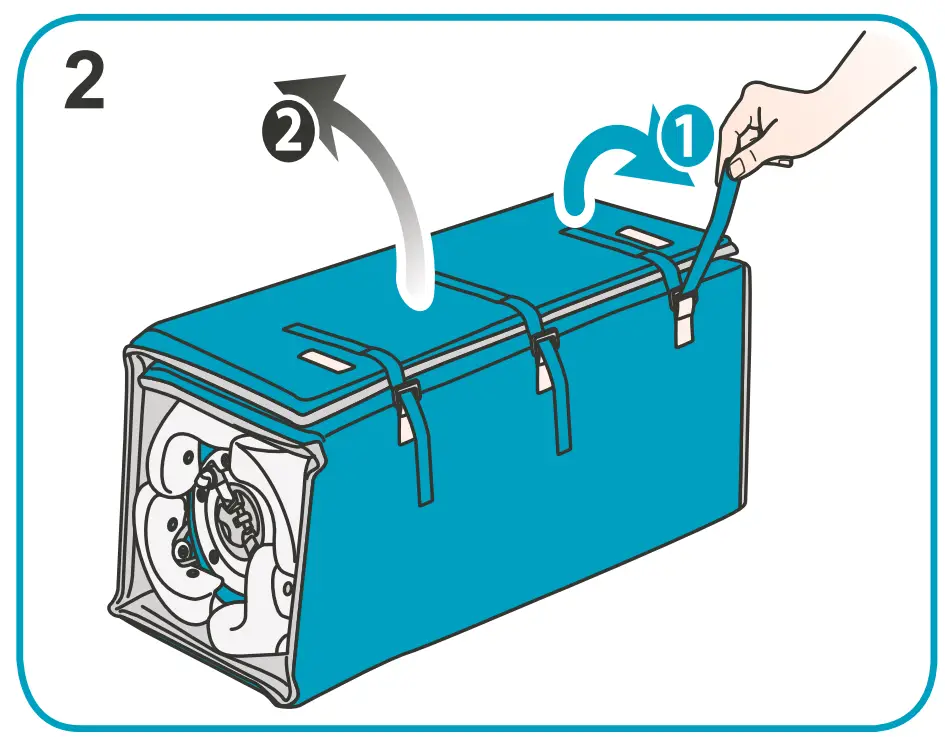 2

2

1