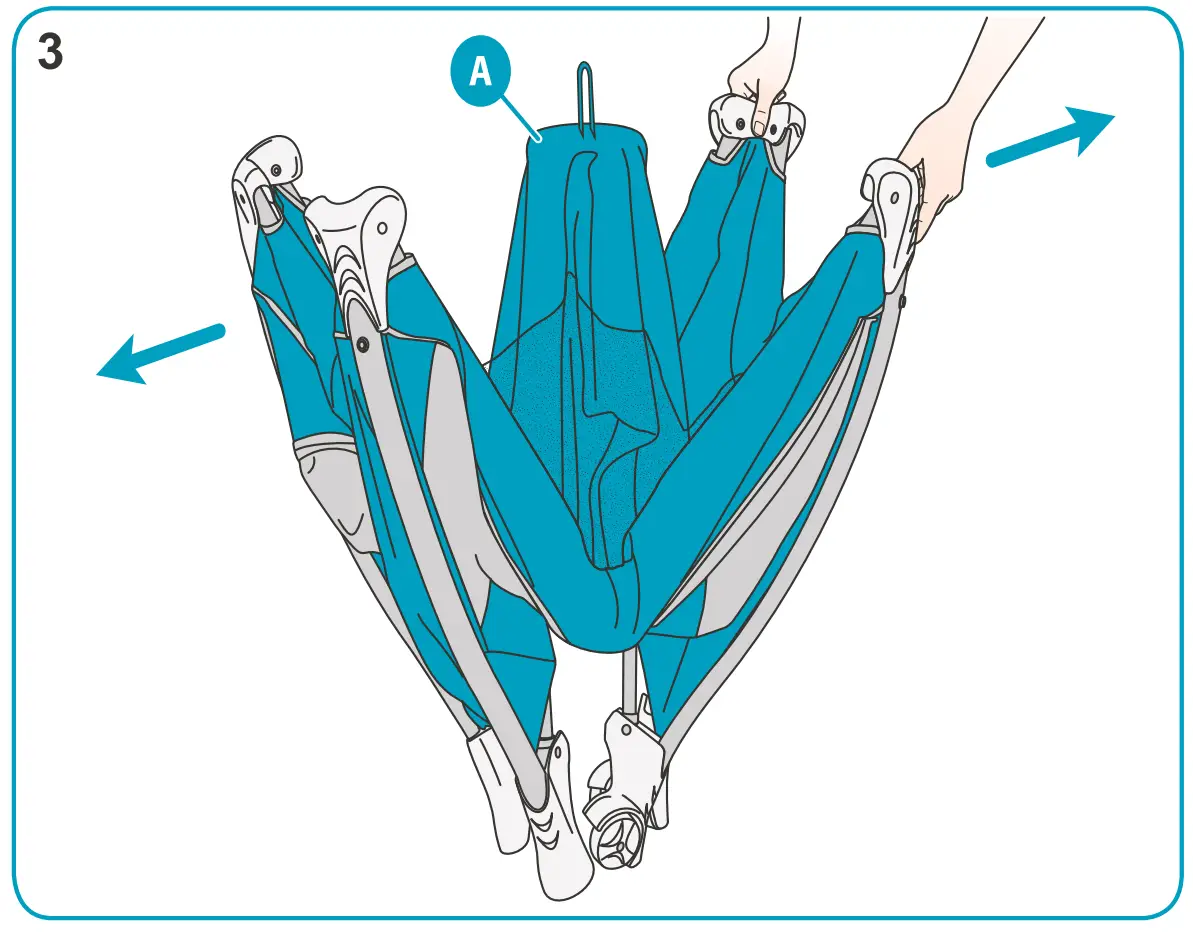 3

A