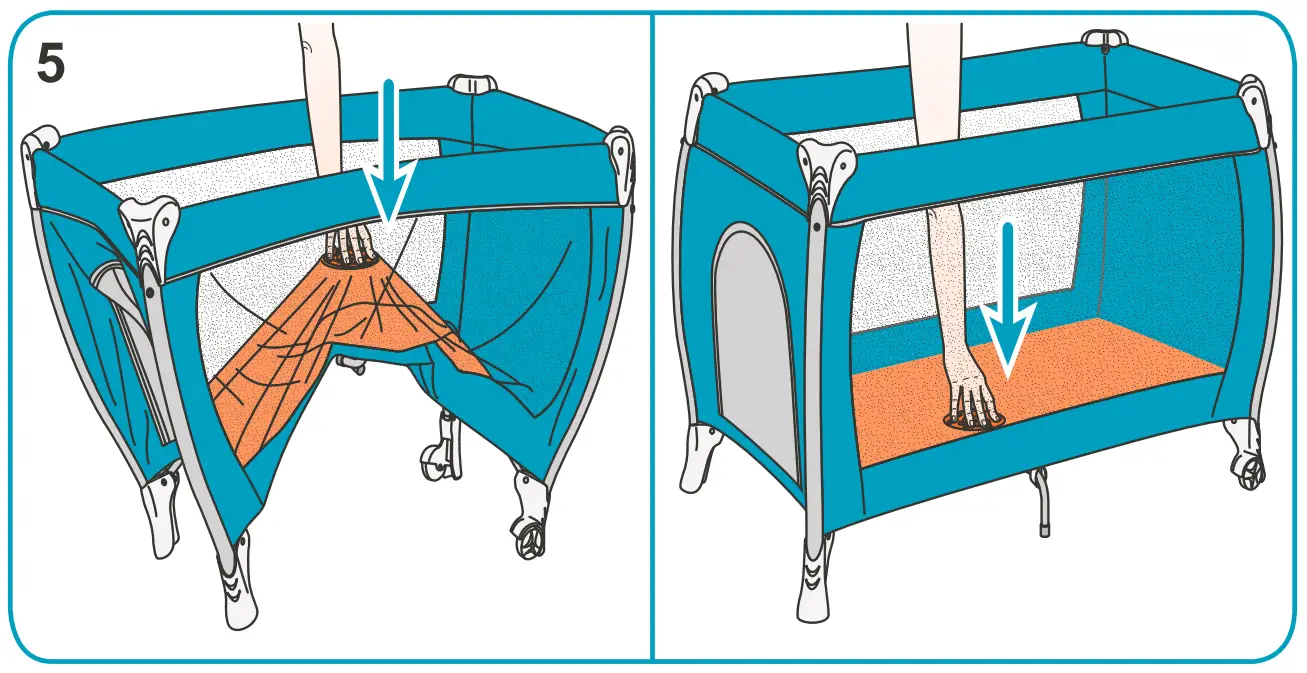 5