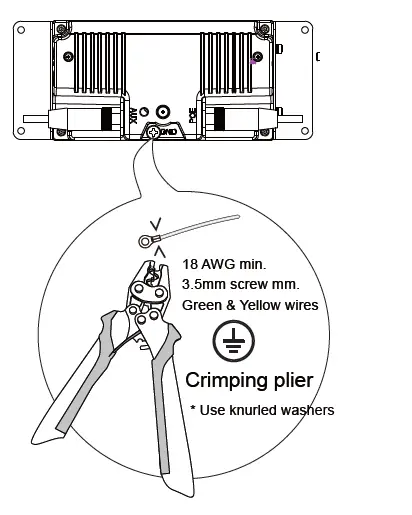 AUX
POE
GND

18 AWG min.
3.5mm screw mm.
Green & Yellow wires

Crimping plier

* Use knurled washers