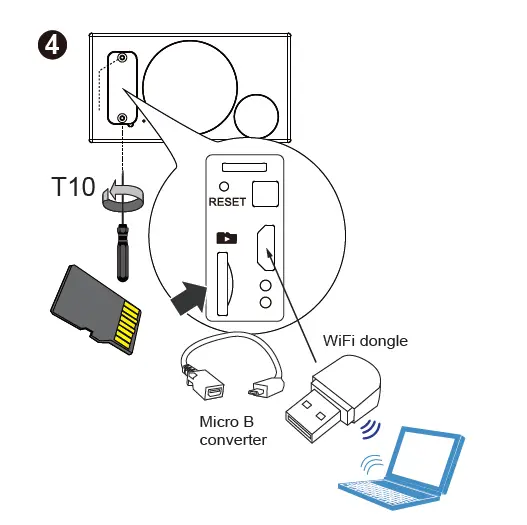 4

T10

RESET

WiFi dongle

Micro B converter