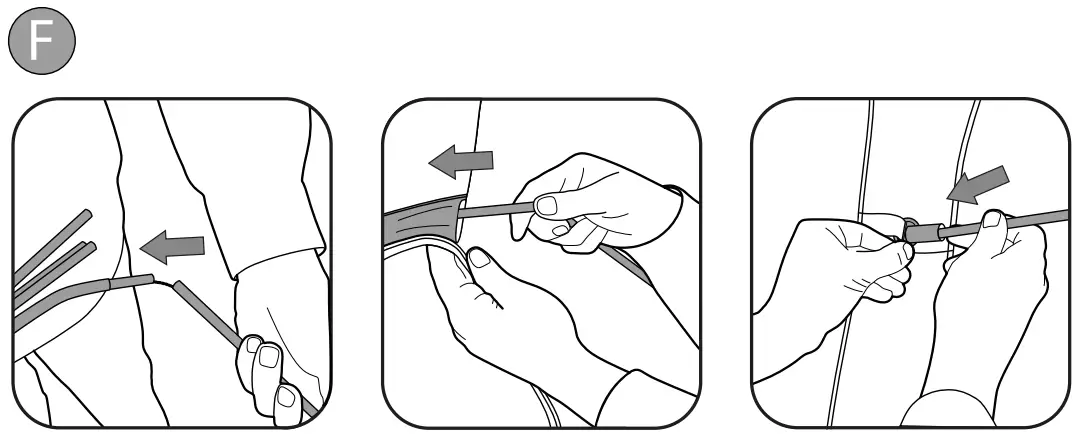 F