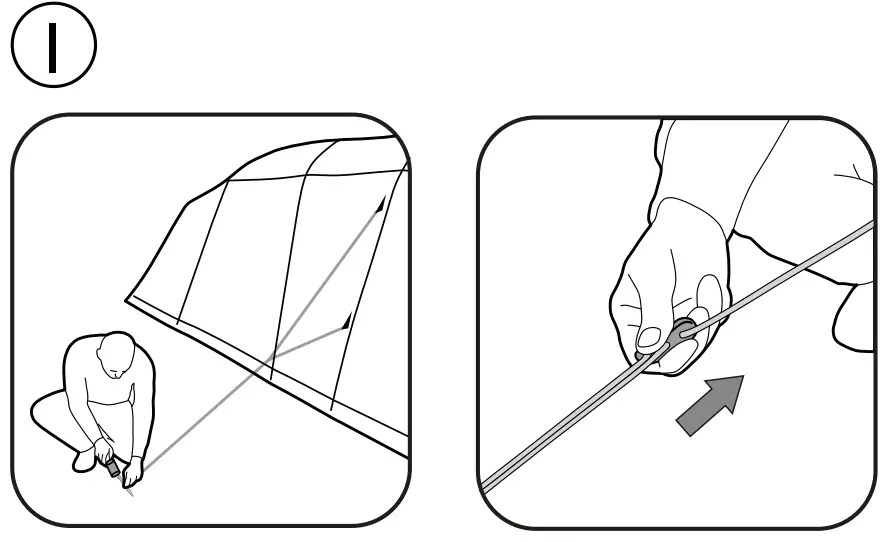 I