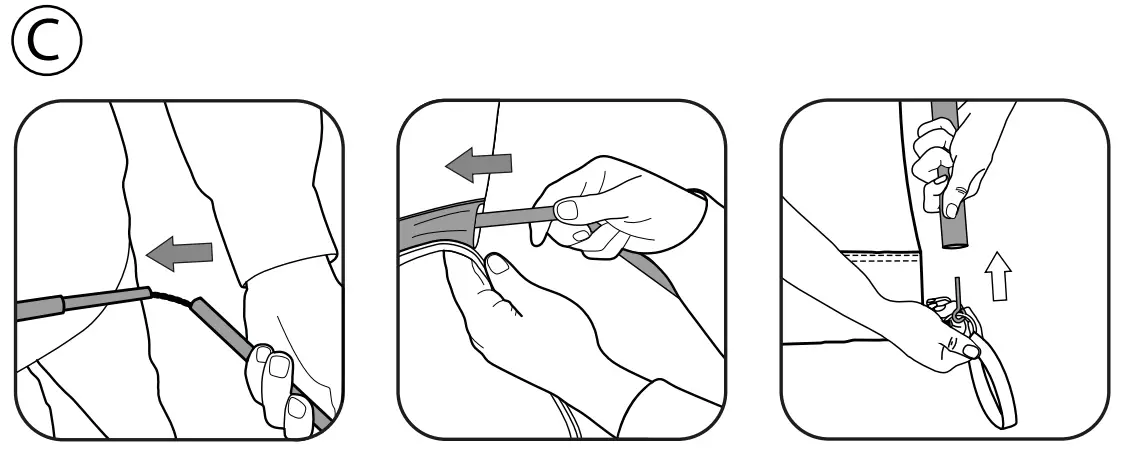 C