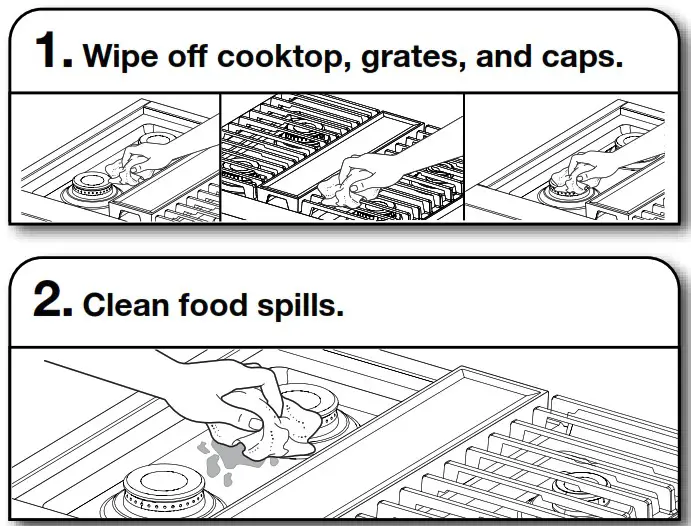 1. Wipe off cooktop, grates, and caps.

2. Clean food spills.