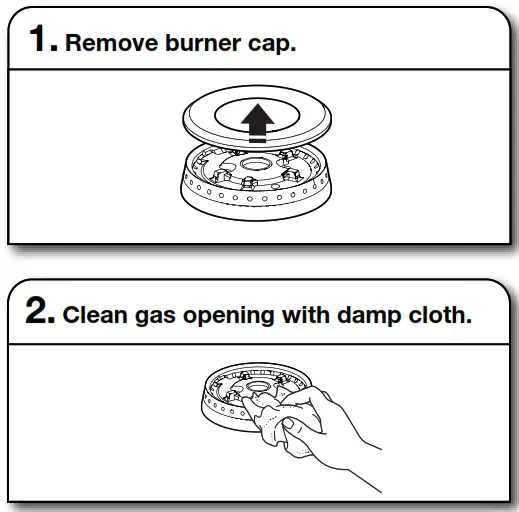 1. Remove burner cap.

2. Clean gas opening with damp cloth.